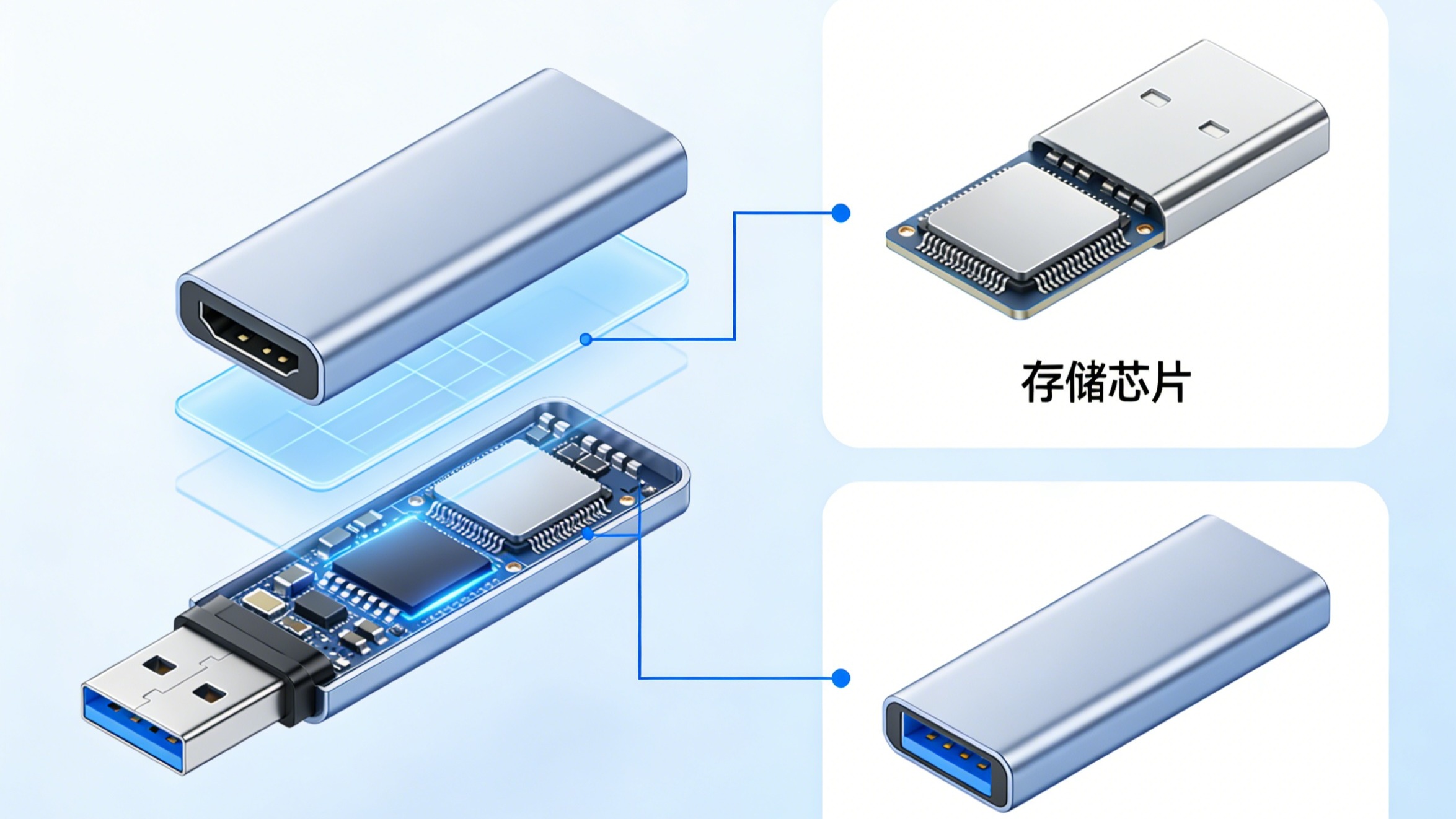 存储芯片