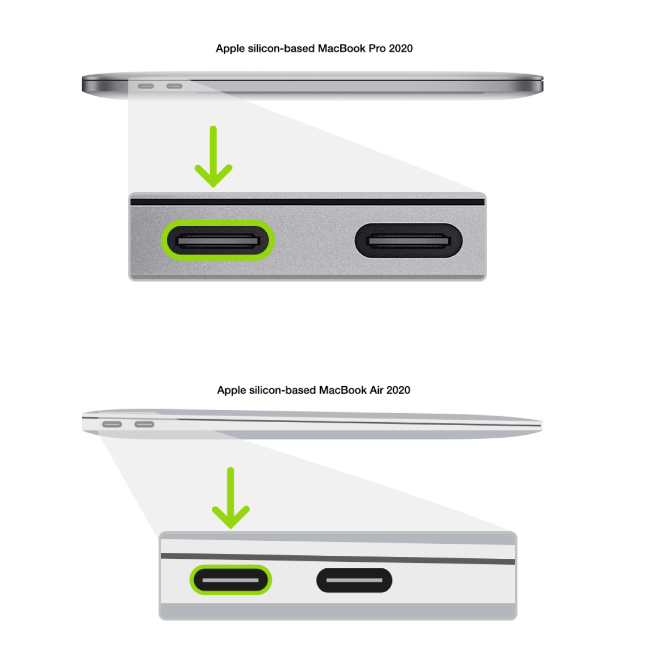 Apple silicon-based MacBook Pro 2020

Apple silicon-based MacBook Air 2020