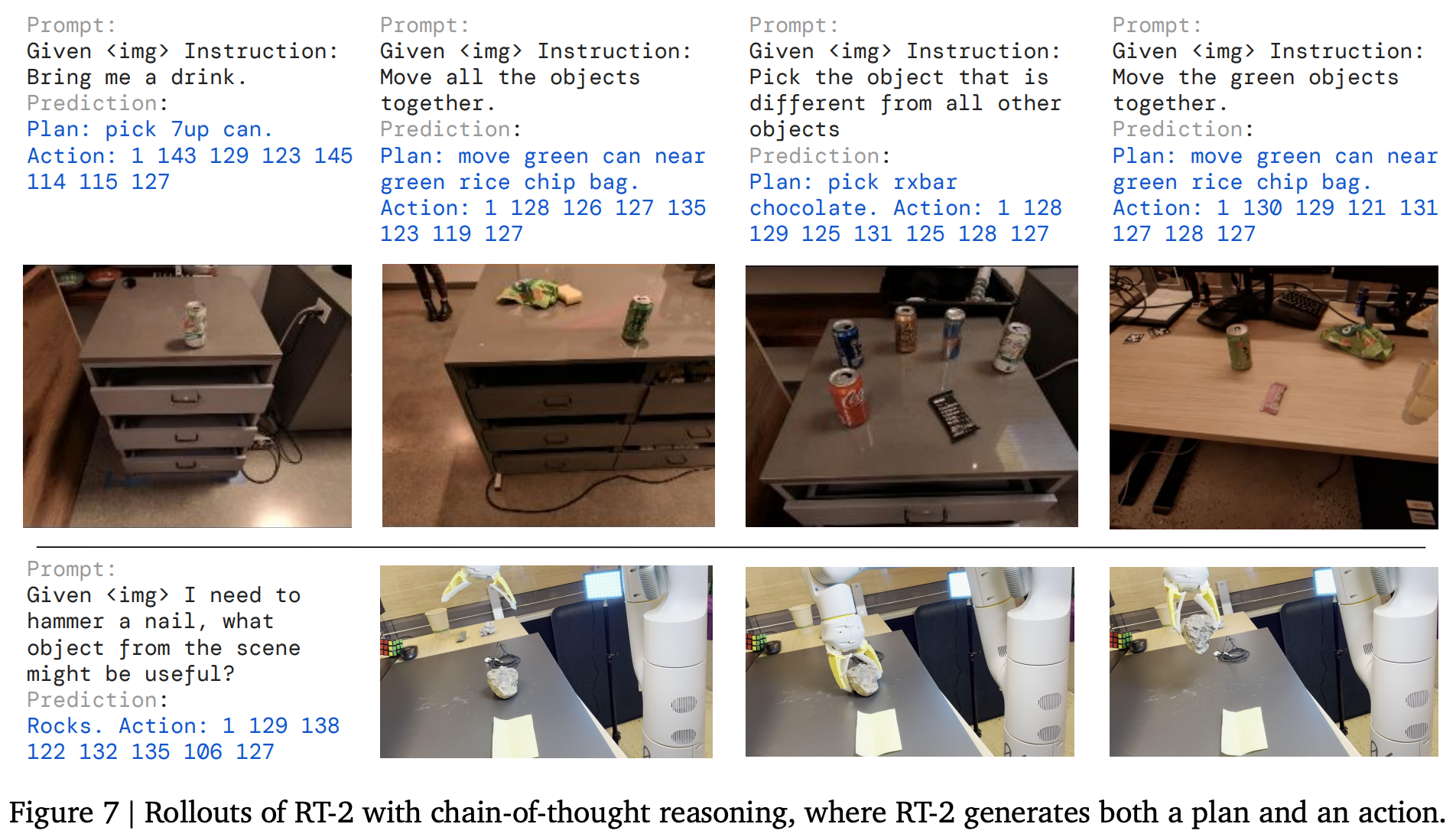 Prompt:
Given <img> Instruction: Bring me a drink.
Prediction:
Plan: pick 7up can.
Action: 1 143 129 123 145 114 115 127

Prompt:
Given <img> Instruction: Move all the objects together.
Prediction:
Plan: move green can near green rice chip bag.
Action: 1 128 126 127 135 123 119 127

Prompt:
Given <img> Instruction: Pick the object that is different from all other objects
Prediction:
Plan: pick rxbar chocolate. Action: 1 128 129 125 131 125 128 127

Prompt:
Given <img> Instruction: Move the green objects together.
Prediction:
Plan: move green can near green rice chip bag.
Action: 1 130 129 121 131 127 128 127

Prompt:
Given <img> I need to hammer a nail, what object from the scene might be useful?
Prediction:
Rocks. Action: 1 129 138 122 132 135 106 127

Figure 7 | Rollouts of RT-2 with chain-of-thought reasoning, where RT-2 generates both a plan and an action.