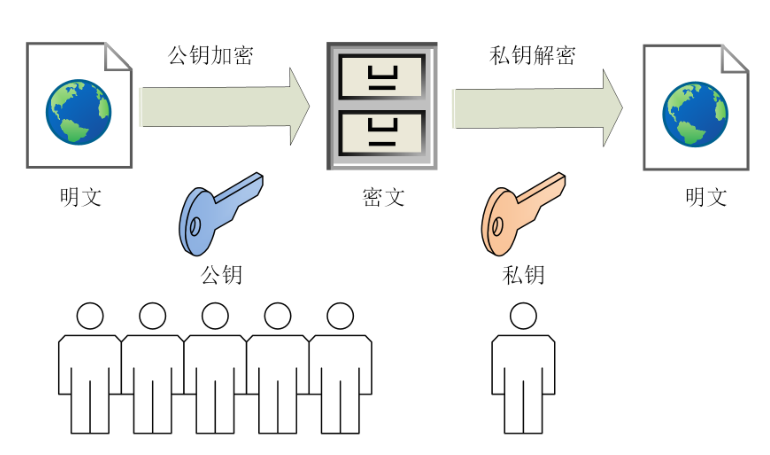 公钥加密

私钥解密

明文

密文

明文

公钥

私钥