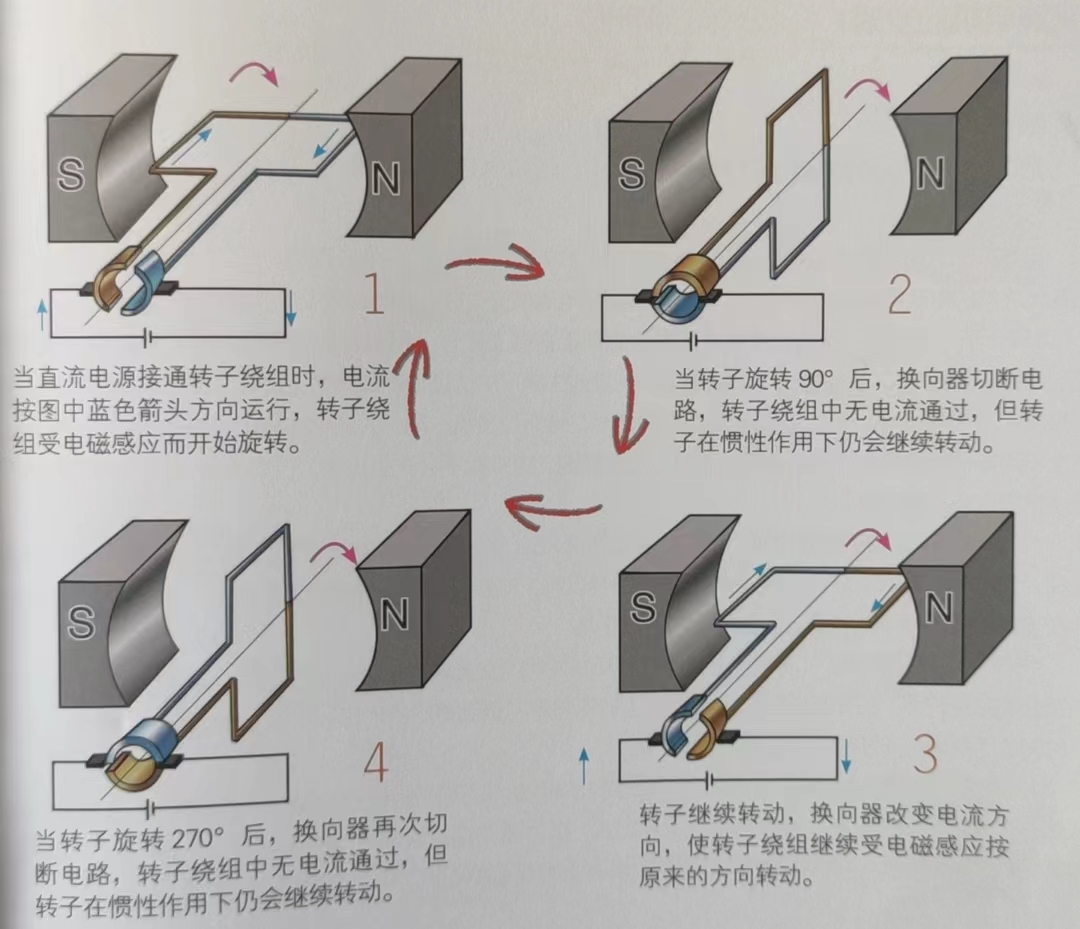 S

N

1

当直流电源接通转子绕组时，电流按图中蓝色箭头方向运行，转子绕组受电磁感应而开始旋转。

S

N

2

当转子旋转 90° 后，换向器切断电路，转子绕组中无电流通过，但转子在惯性作用下仍会继续转动。

S

N

4

当转子旋转 270° 后，换向器再次切断电路，转子绕组中无电流通过，但转子在惯性作用下仍会继续转动。

S

N

3

转子继续转动，换向器改变电流方向，使转子绕组继续受电磁感应按原来的方向转动。