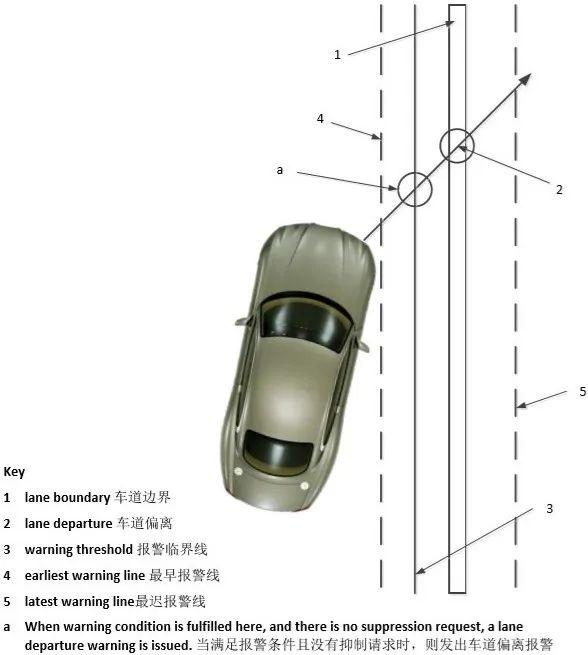 1

4

a

2

5

3

Key

1 lane boundary 车道边界

2 lane departure 车道偏离

3 warning threshold 报警临界线

4 earliest warning line 最早报警线

5 latest warning line最迟报警线

a When warning condition is fulfilled here, and there is no suppression request, a lane departure warning is issued. 当满足报警条件且没有抑制请求时，则发出车道偏离报警