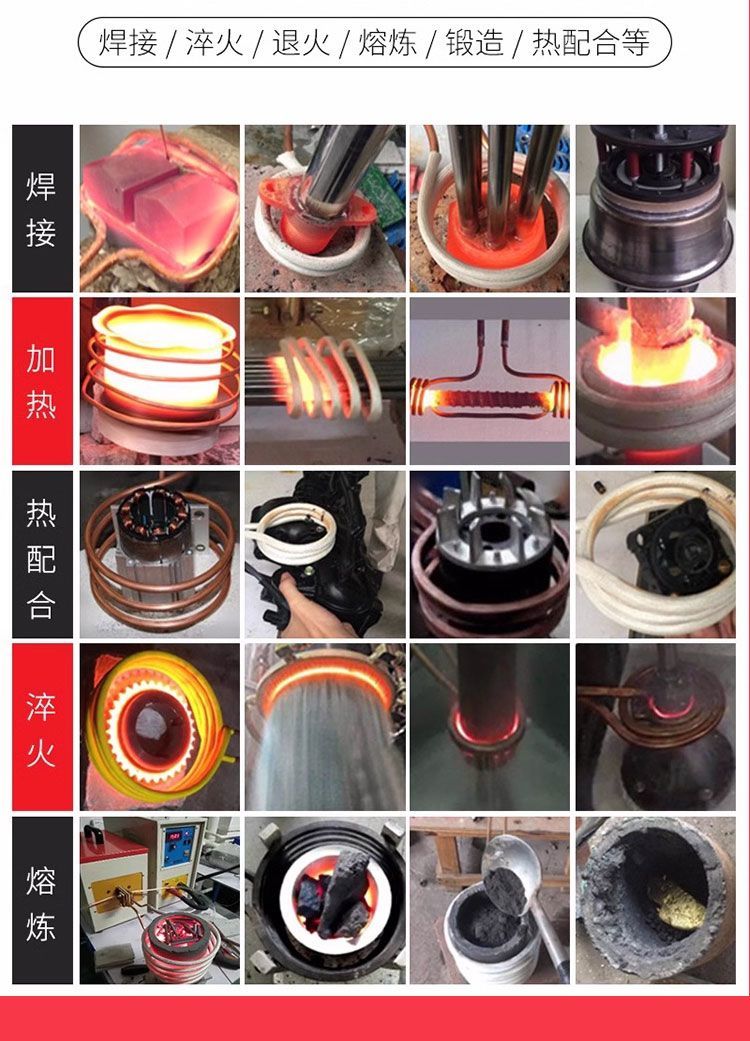 焊接 / 淬火 / 退火 / 熔炼 / 锻造 / 热配合等

焊接

加热

热配合

淬火

熔炼