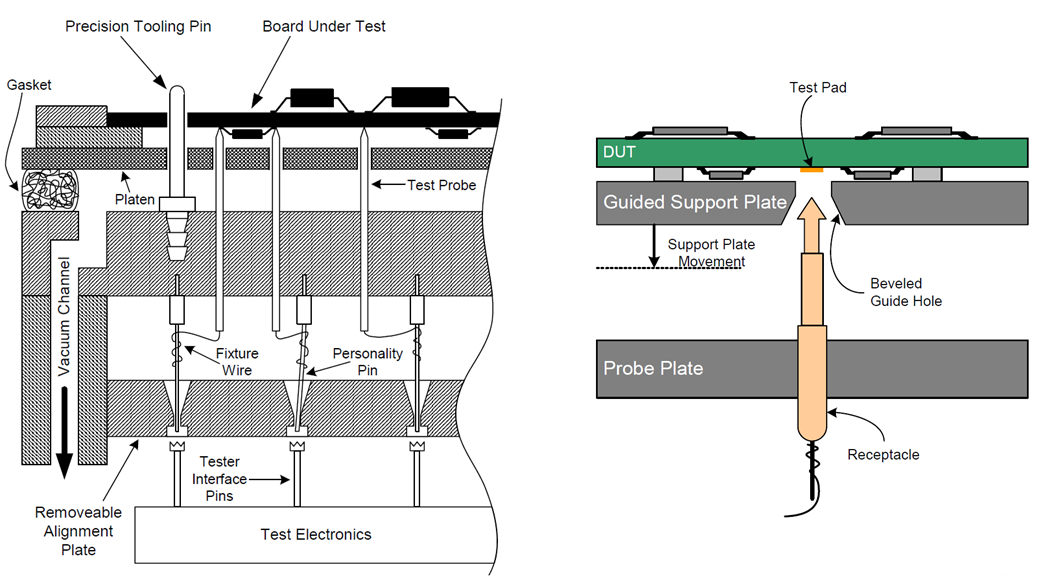 Precision Tooling Pin
Board Under Test
Gasket
Platen
Test Probe
Vacuum Channel
Fixture Wire
Personality Pin
Tester Interface Pins
Removeable Alignment Plate
Test Electronics

Test Pad
DUT
Guided Support Plate
Support Plate Movement
Beveled Guide Hole
Probe Plate
Receptacle