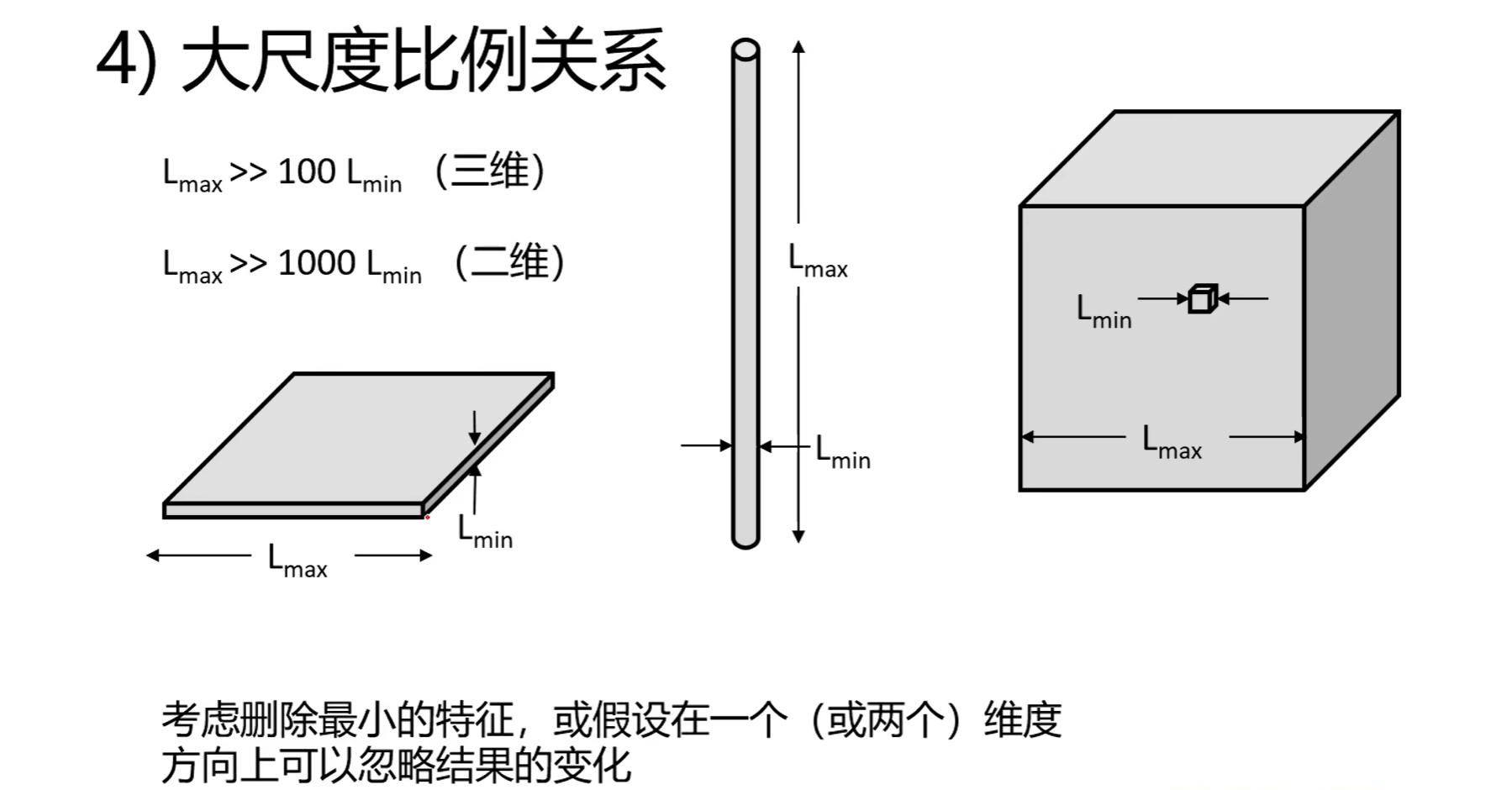 4) 大尺度比例关系

$L_{max} >> 100\ L_{min}$ （三维）

$L_{max} >> 1000\ L_{min}$ （二维）

$L_{min}$

$L_{max}$

$L_{max}$

$L_{min}$

$L_{min}$

$L_{max}$

考虑删除最小的特征，或假设在一个（或两个）维度方向上可以忽略结果的变化