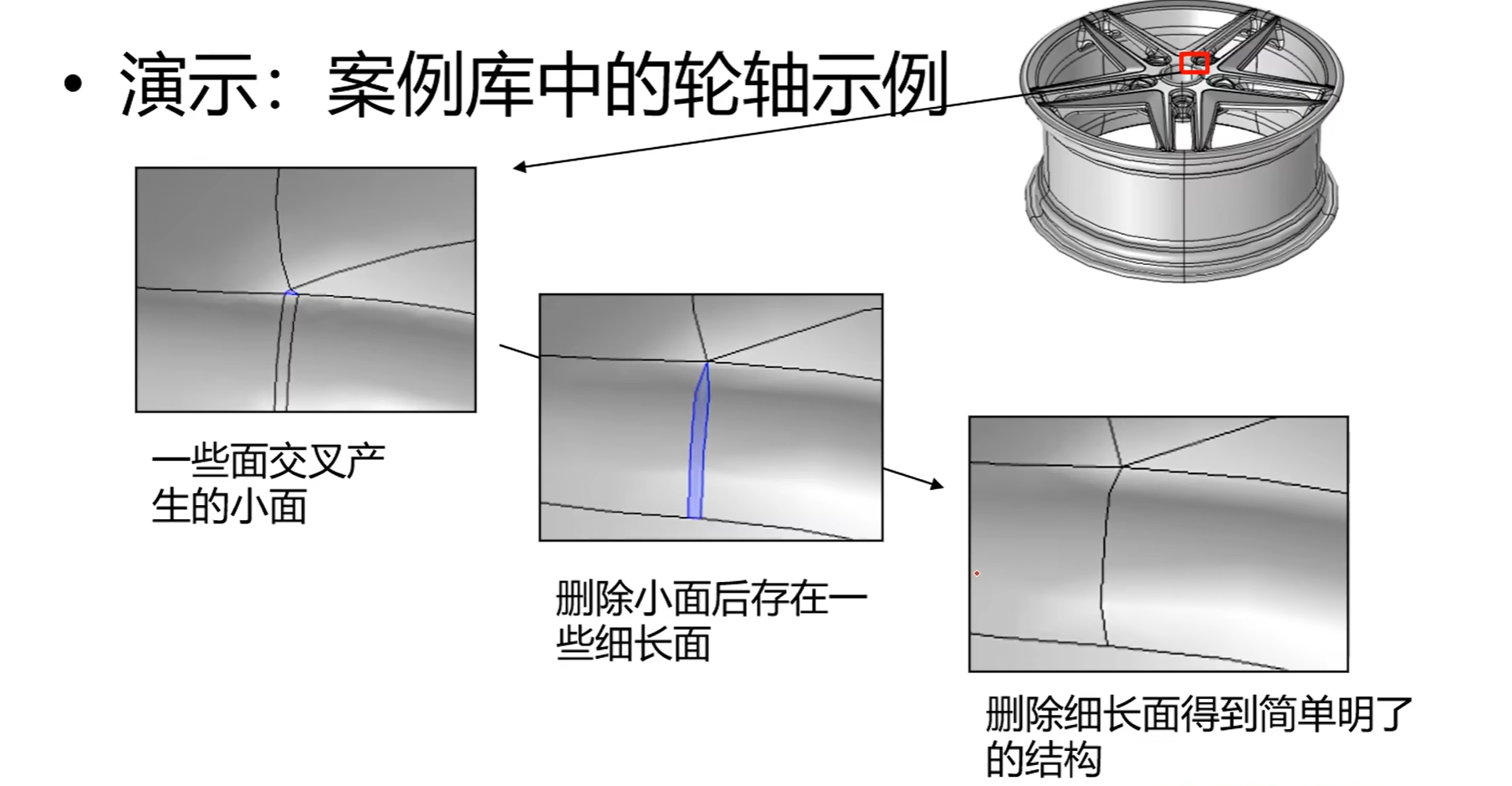 • 演示：案例库中的轮轴示例

一些面交叉产生的小面

删除小面后存在一些细长面

删除细长面得到简单明了的结构