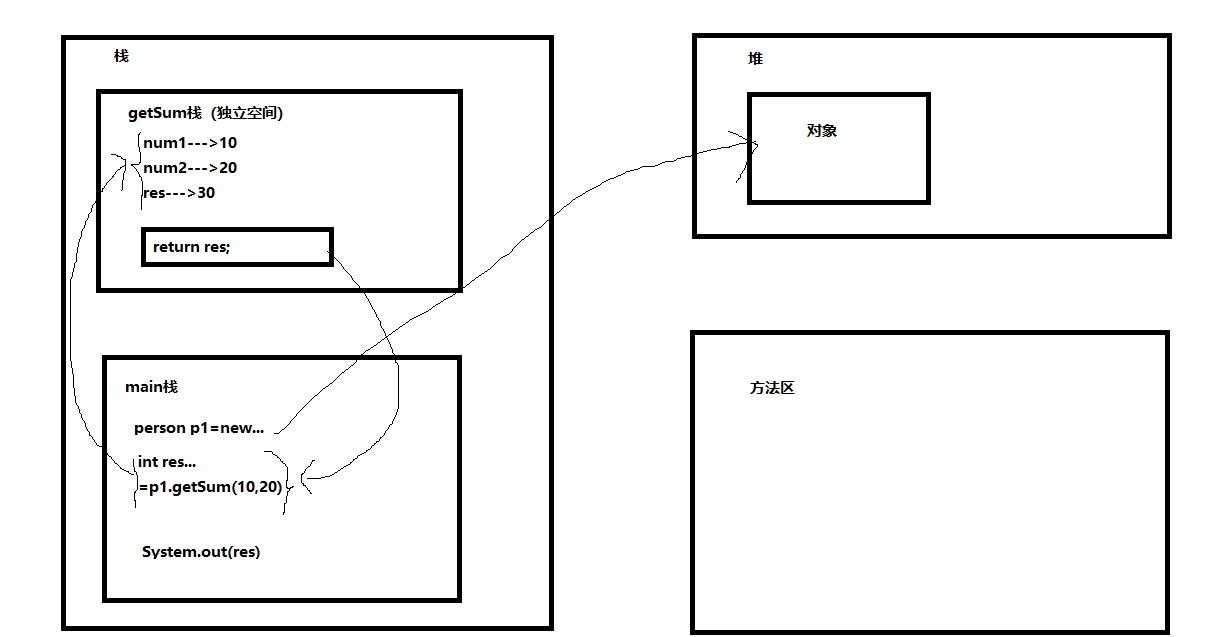 栈

getSum栈（独立空间）

num1--->10
num2--->20
res--->30

return res;

main栈

person p1=new...

int res...
=p1.getSum(10,20)

System.out(res)

堆

对象

方法区