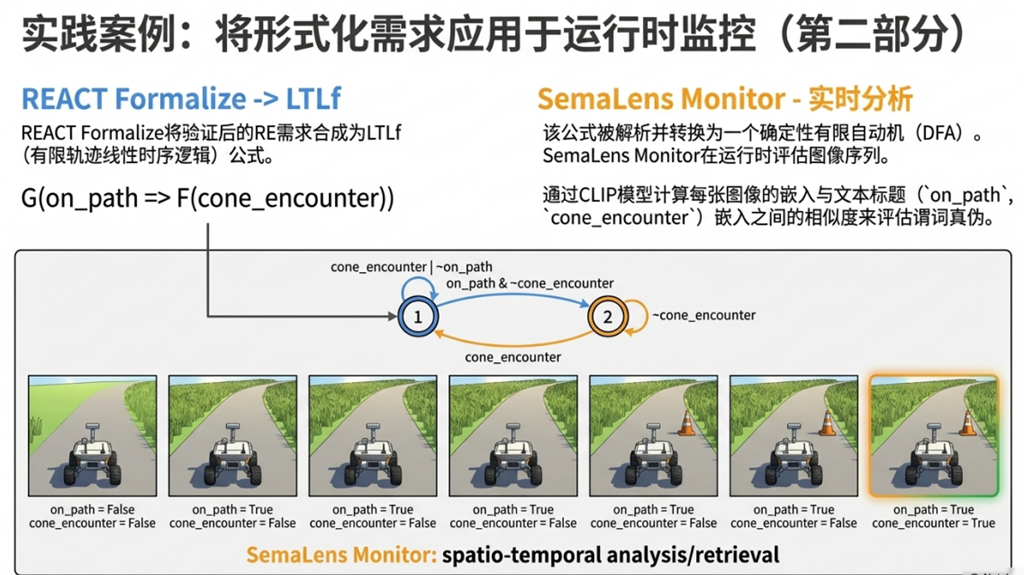 实践案例：将形式化需求应用于运行时监控（第二部分）

REACT Formalize -> LTLf

REACT Formalize将验证后的RE需求合成为LTLf（有限轨迹线性时序逻辑）公式。

G(on_path => F(cone_encounter))

SemaLens Monitor - 实时分析

该公式被解析并转换为一个确定性有限自动机（DFA）。SemaLens Monitor在运行时评估图像序列。

通过CLIP模型计算每张图像的嵌入与文本标题（`on_path`, `cone_encounter`）嵌入之间的相似度来评估谓词真伪。

cone_encounter | ~on_path

on_path & ~cone_encounter

1

2

~cone_encounter

cone_encounter

on_path = False
cone_encounter = False

on_path = True
cone_encounter = False

on_path = True
cone_encounter = False

on_path = True
cone_encounter = False

on_path = True
cone_encounter = False

on_path = True
cone_encounter = False

on_path = True
cone_encounter = True

SemaLens Monitor: spatio-temporal analysis/retrieval