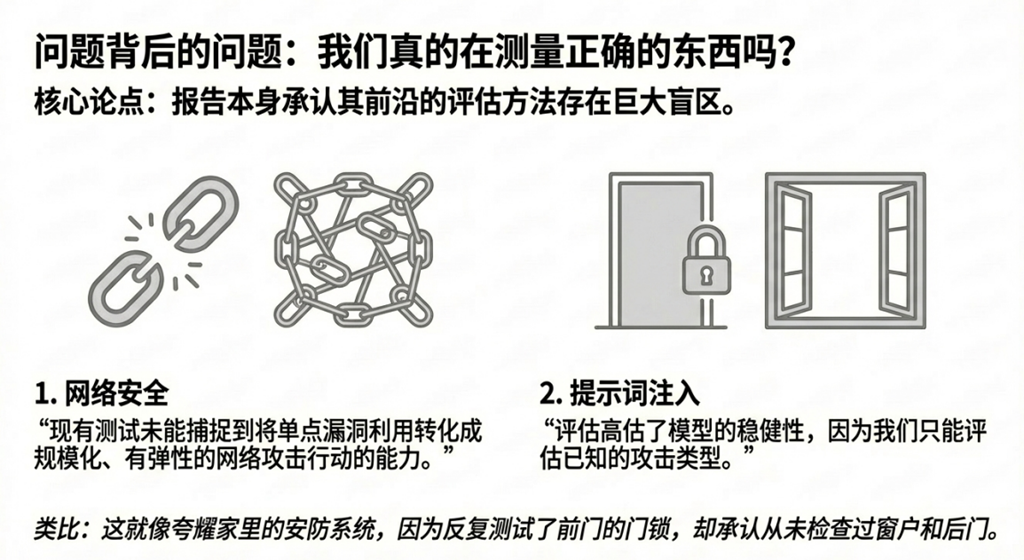 问题背后的问题：我们真的在测量正确的东西吗？
核心论点：报告本身承认其前沿的评估方法存在巨大盲区。

1. 网络安全
“现有测试未能捕捉到将单点漏洞利用转化成规模化、有弹性的网络攻击行动的能力。”

2. 提示词注入
“评估高估了模型的稳健性，因为我们只能评估已知的攻击类型。”

类比：这就像夸耀家里的安防系统，因为反复测试了前门的门锁，却承认从未检查过窗户和后门。