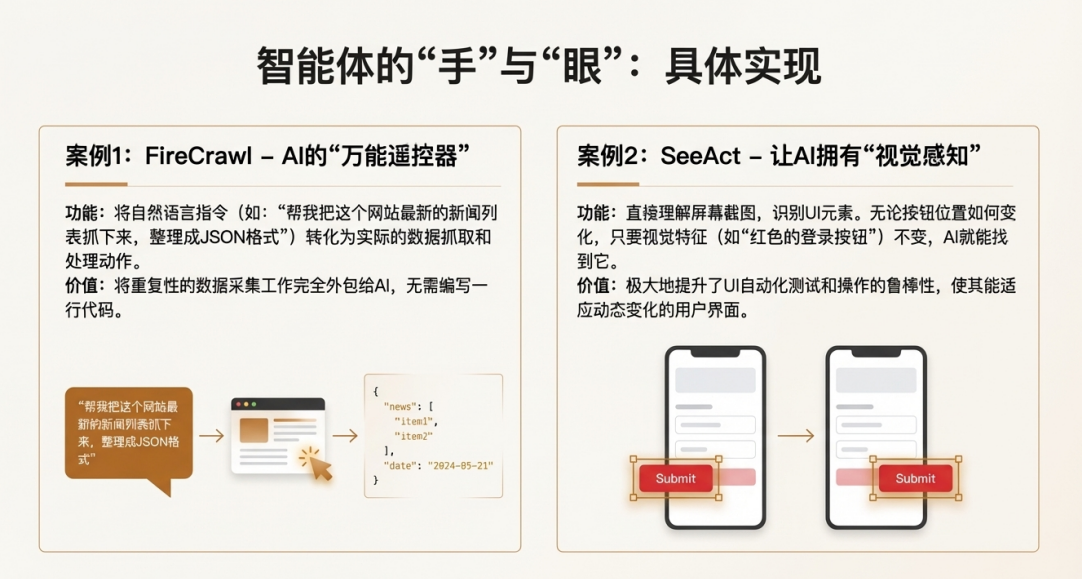 智能体的“手”与“眼”：具体实现

案例1：FireCrawl – AI的“万能遥控器”

功能：将自然语言指令（如：“帮我把这个网站最新的新闻列表抓下来，整理成JSON格式”）转化为实际的数据抓取和处理动作。
价值：将重复性的数据采集工作完全外包给AI，无需编写一行代码。

“帮我把这个网站最新的新闻列表抓下来，整理成JSON格式”

{
"news": [
"item1",
"item2"
],
"date": "2024-05-21"
}

案例2：SeeAct – 让AI拥有“视觉感知”

功能：直接理解屏幕截图，识别UI元素。无论按钮位置如何变化，只要视觉特征（如“红色的登录按钮”）不变，AI就能找到它。
价值：极大地提升了UI自动化测试和操作的鲁棒性，使其能适应动态变化的用户界面。

Submit

Submit