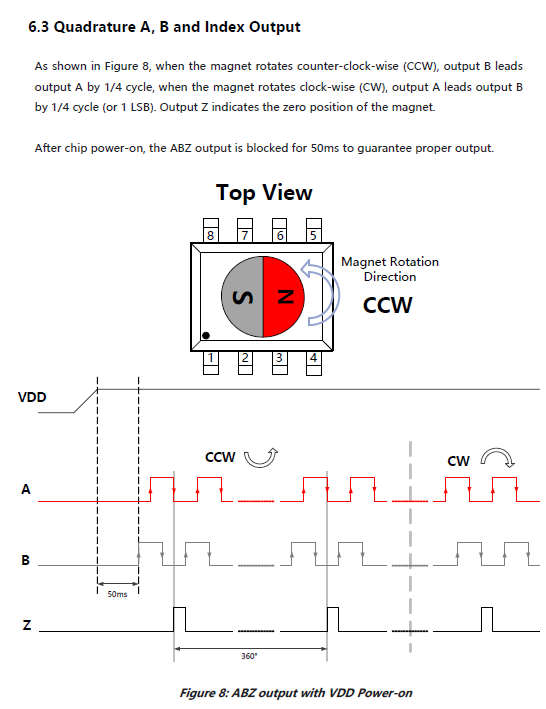 6.3 Quadrature A, B and Index Output

As shown in Figure 8, when the magnet rotates counter-clock-wise (CCW), output B leads output A by 1/4 cycle, when the magnet rotates clock-wise (CW), output A leads output B by 1/4 cycle (or 1 LSB). Output Z indicates the zero position of the magnet.

After chip power-on, the ABZ output is blocked for 50ms to guarantee proper output.

Top View

8 7 6 5

S N

Magnet Rotation Direction

CCW

1 2 3 4

VDD

CCW

CW

A

B

50ms

Z

360°

Figure 8: ABZ output with VDD Power-on