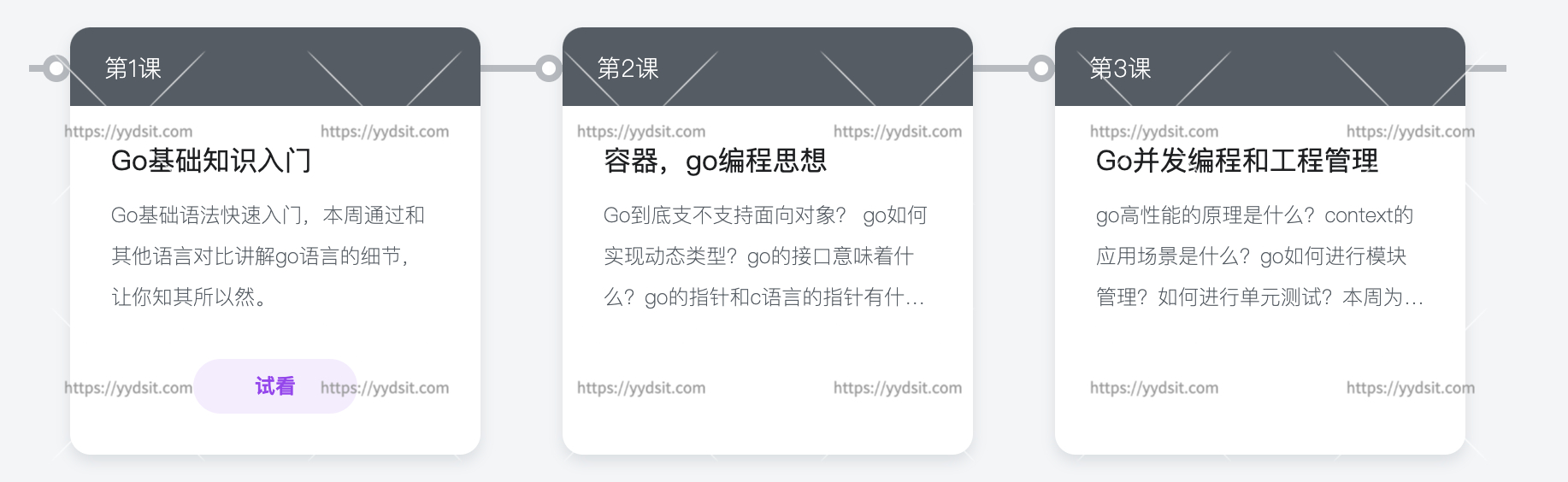 第1课

https://yydsit.com https://yydsit.com

Go基础知识入门

Go基础语法快速入门，本周通过和其他语言对比讲解go语言的细节，让你知其所以然。

https://yydsit.com 试看 https://yydsit.com

第2课

https://yydsit.com https://yydsit.com

容器，go编程思想

Go到底支不支持面向对象？ go如何实现动态类型？go的接口意味着什么？go的指针和c语言的指针有什…

https://yydsit.com https://yydsit.com

第3课

https://yydsit.com https://yydsit.com

Go并发编程和工程管理

go高性能的原理是什么？context的应用场景是什么？go如何进行模块管理？如何进行单元测试？本周为…

https://yydsit.com https://yydsit.com