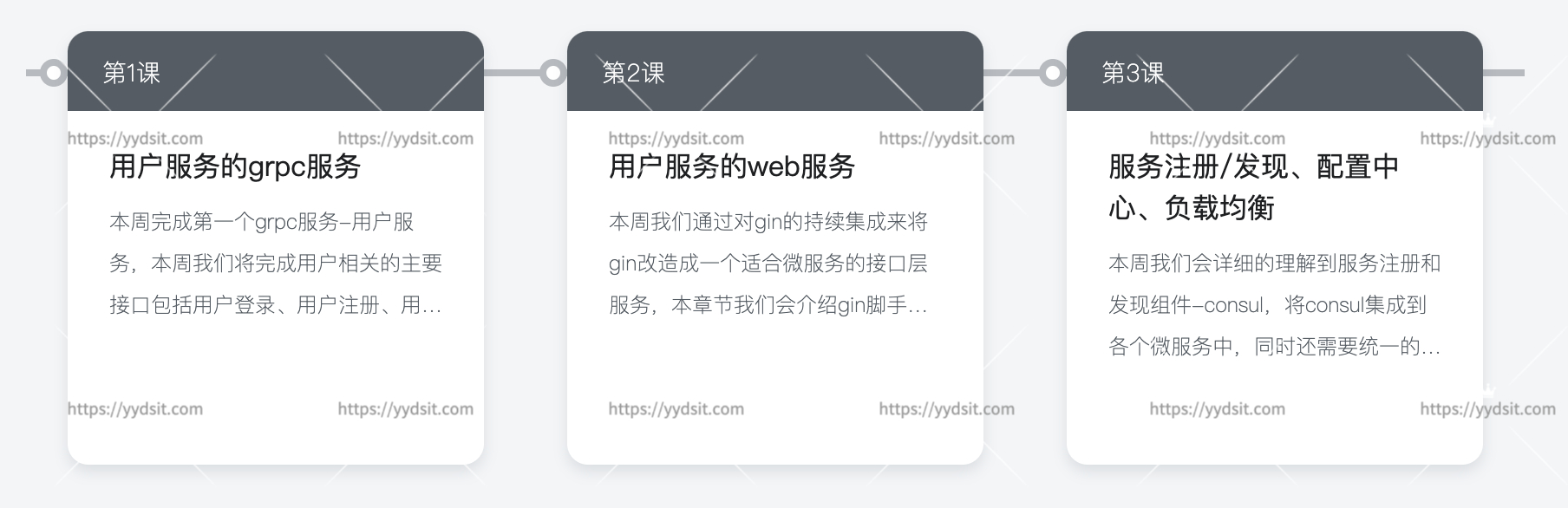 第1课

https://yydsit.com https://yydsit.com

用户服务的grpc服务

本周完成第一个grpc服务–用户服务，本周我们将完成用户相关的主要接口包括用户登录、用户注册、用…

https://yydsit.com https://yydsit.com

第2课

https://yydsit.com https://yydsit.com

用户服务的web服务

本周我们通过对gin的持续集成来将gin改造成一个适合微服务的接口层服务，本章节我们会介绍gin脚手…

https://yydsit.com https://yydsit.com

第3课

https://yydsit.com https://yydsit.com

服务注册/发现、配置中心、负载均衡

本周我们会详细的理解到服务注册和发现组件–consul，将consul集成到各个微服务中，同时还需要统一的…

https://yydsit.com https://yydsit.com