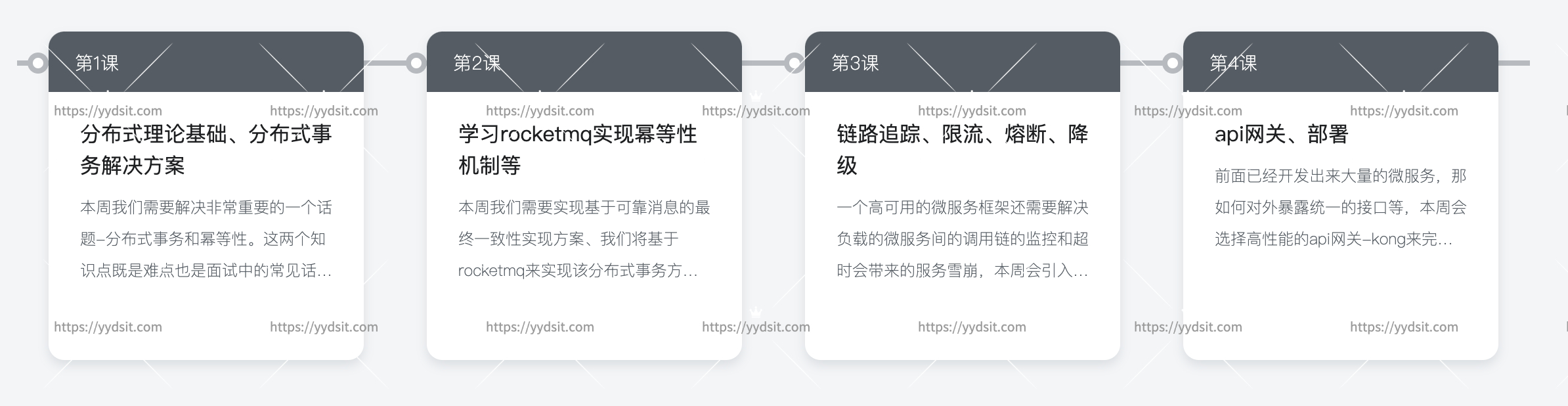 第1课

https://yydsit.com https://yydsit.com

分布式理论基础、分布式事务解决方案

本周我们需要解决非常重要的一个话题–分布式事务和幂等性。这两个知识点既是难点也是面试中的常见话…

https://yydsit.com https://yydsit.com

第2课

https://yydsit.com https://yydsit.com

学习rocketmq实现幂等性机制等

本周我们需要实现基于可靠消息的最终一致性实现方案、我们将基于rocketmq来实现该分布式事务方…

https://yydsit.com https://yydsit.com

第3课

https://yydsit.com

链路追踪、限流、熔断、降级

一个高可用的微服务框架还需要解决负载的微服务间的调用链的监控和超时会带来的服务雪崩，本周会引入…

https://yydsit.com

第4课

https://yydsit.com https://yydsit.com

api网关、部署

前面已经开发出来大量的微服务，那如何对外暴露统一的接口等，本周会选择高性能的api网关–kong来完…

https://yydsit.com https://yydsit.com