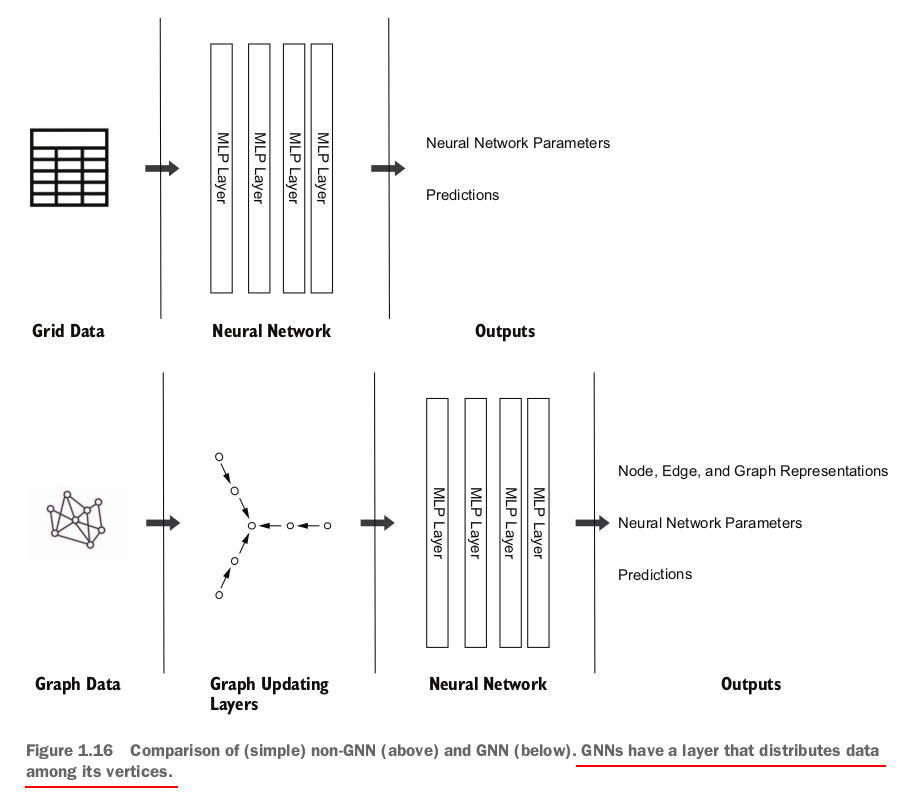 MLP Layer
MLP Layer
MLP Layer
MLP Layer

Neural Network Parameters

Predictions

Grid Data

Neural Network

Outputs

MLP Layer
MLP Layer
MLP Layer
MLP Layer

Node, Edge, and Graph Representations

Neural Network Parameters

Predictions

Graph Data

Graph Updating Layers

Neural Network

Outputs

Figure 1.16 Comparison of (simple) non-GNN (above) and GNN (below). GNNs have a layer that distributes data among its vertices.