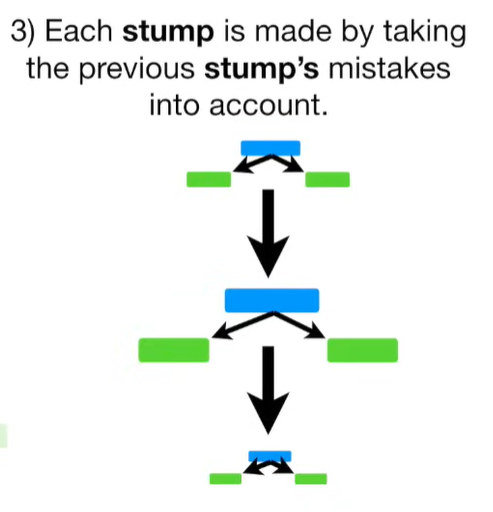 3) Each stump is made by taking the previous stump's mistakes into account.