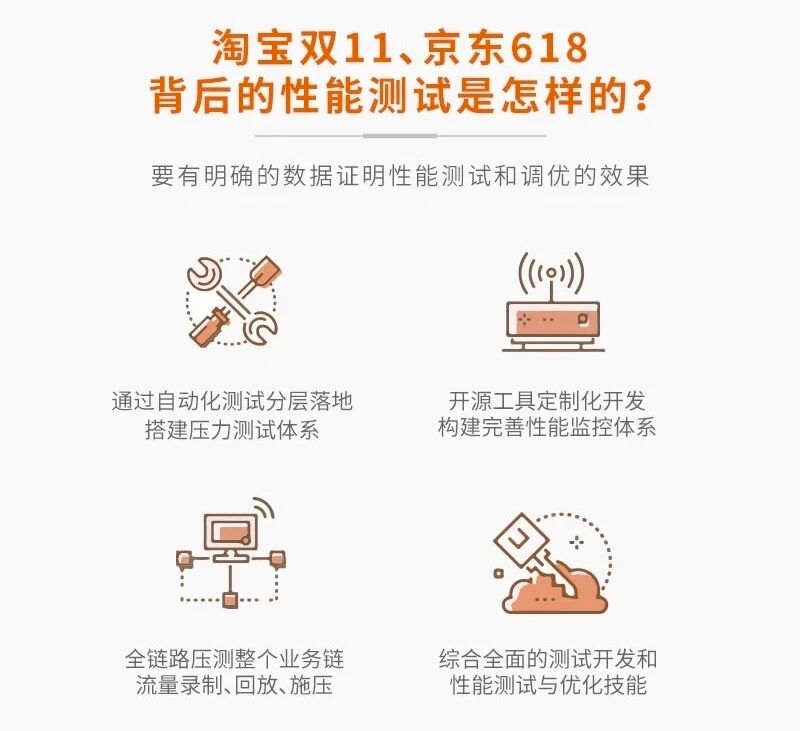 淘宝双11、京东618
背后的性能测试是怎样的？

要有明确的数据证明性能测试和调优的效果

通过自动化测试分层落地
搭建压力测试体系

开源工具定制化开发
构建完善性能监控体系

全链路压测整个业务链
流量录制、回放、施压

综合全面的测试开发和
性能测试与优化技能