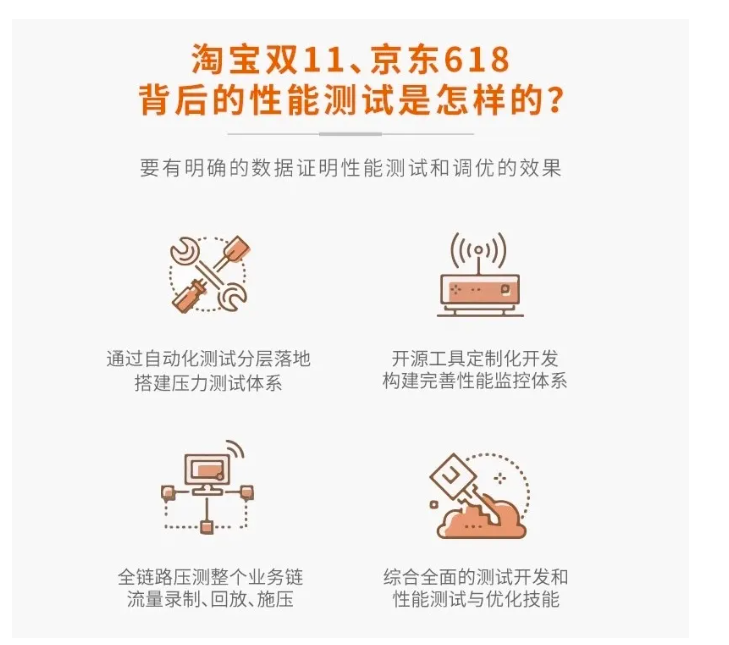 淘宝双11、京东618
背后的性能测试是怎样的？

要有明确的数据证明性能测试和调优的效果

通过自动化测试分层落地
搭建压力测试体系

开源工具定制化开发
构建完善性能监控体系

全链路压测整个业务链
流量录制、回放、施压

综合全面的测试开发和
性能测试与优化技能