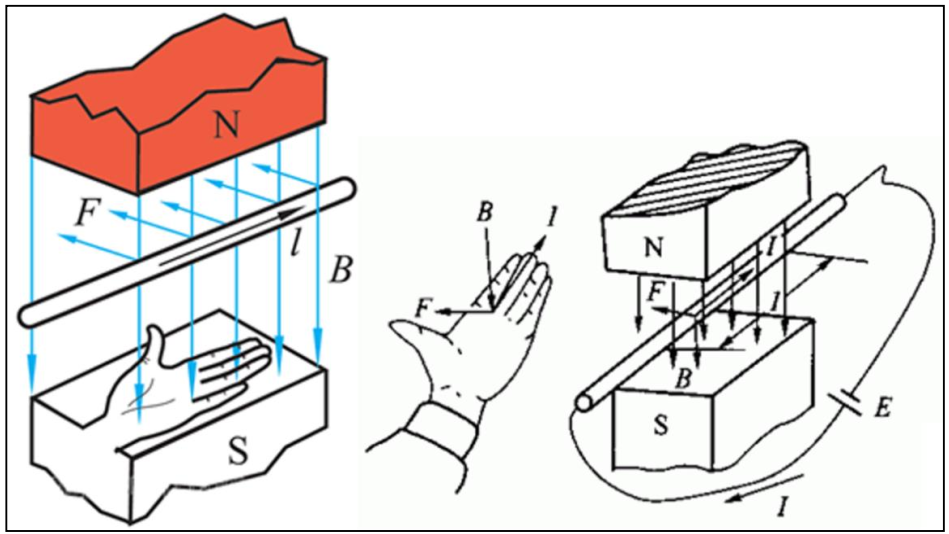 N
F
l
B
S

B
I
F

N
I
F
l
B
S
E
I