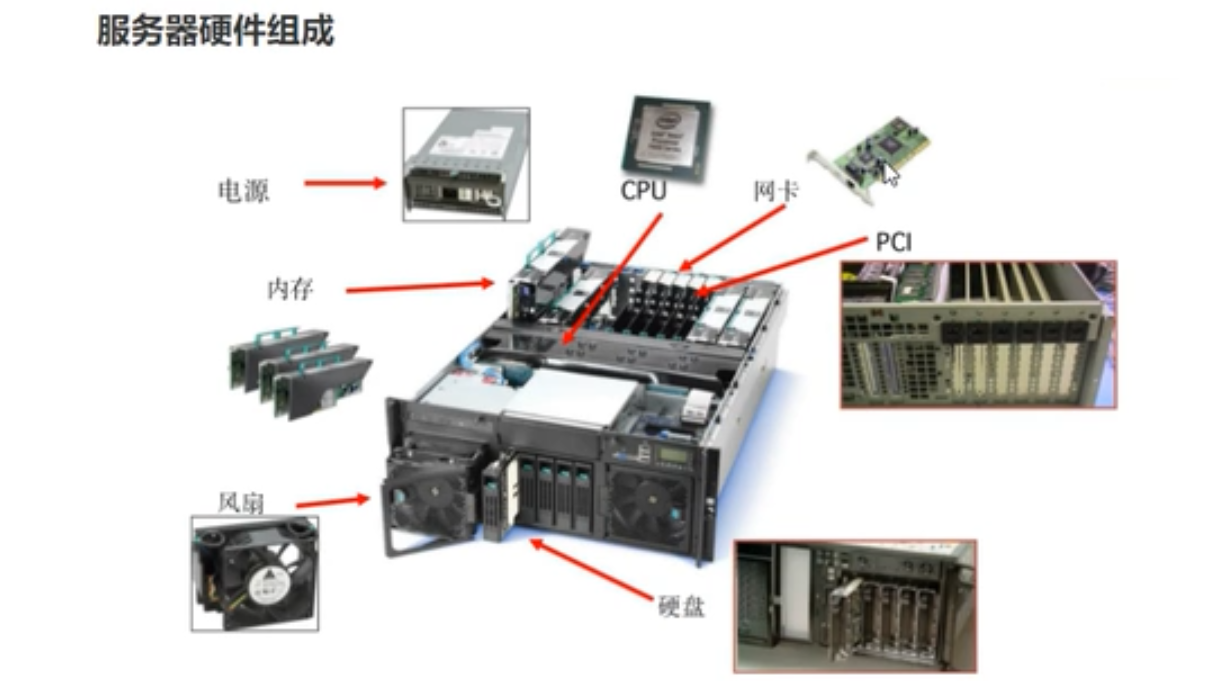 服务器硬件组成

电源

CPU

网卡

PCI

内存

风扇

硬盘