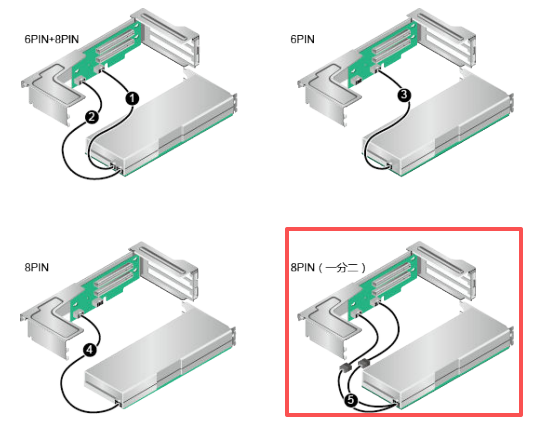 6PIN+8PIN

1

2

6PIN

3

8PIN

4

8PIN（一分二）

5