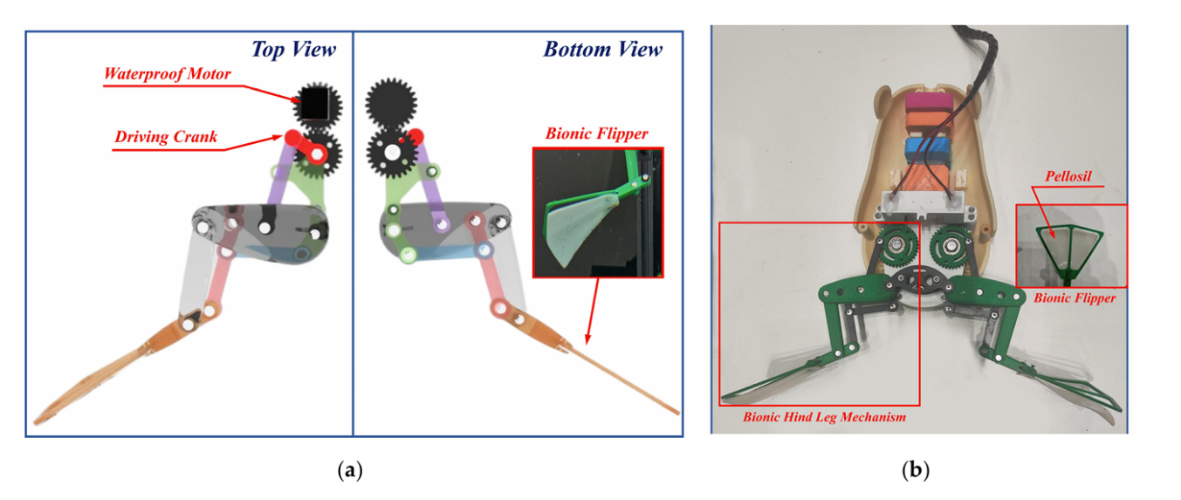 Top View

Waterproof Motor

Driving Crank

Bottom View

Bionic Flipper

(a)

Pellosil

Bionic Flipper

Bionic Hind Leg Mechanism

(b)