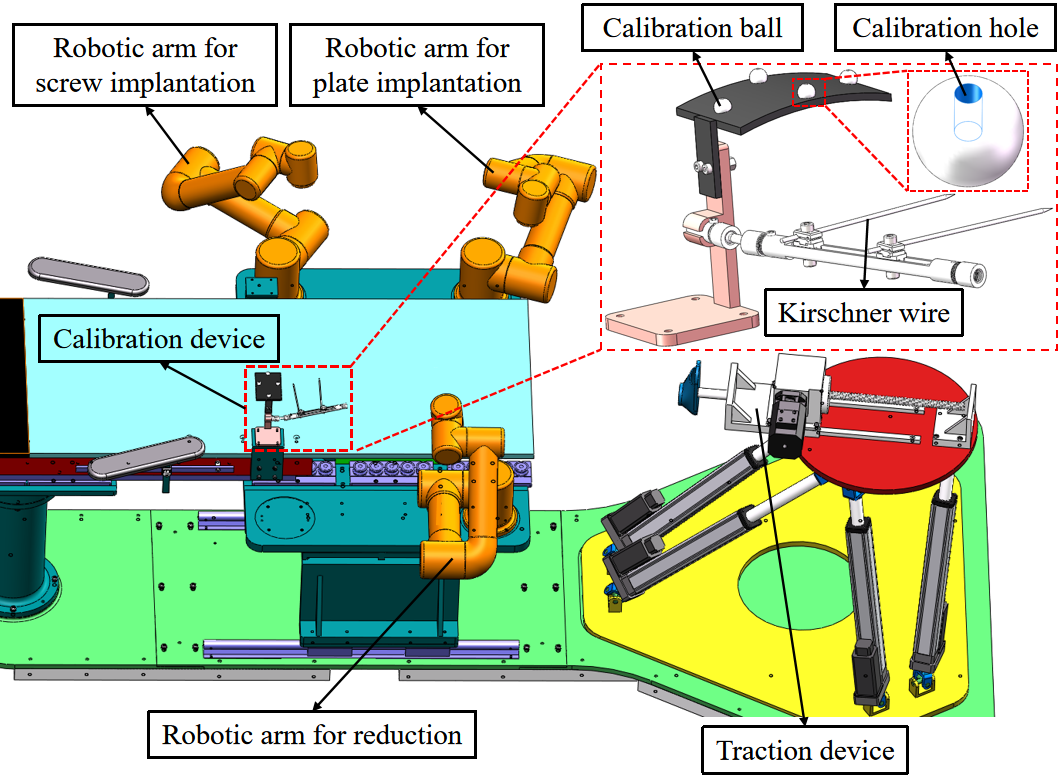 Robotic arm for screw implantation

Robotic arm for plate implantation

Calibration ball

Calibration hole

Kirschner wire

Calibration device

Robotic arm for reduction

Traction device