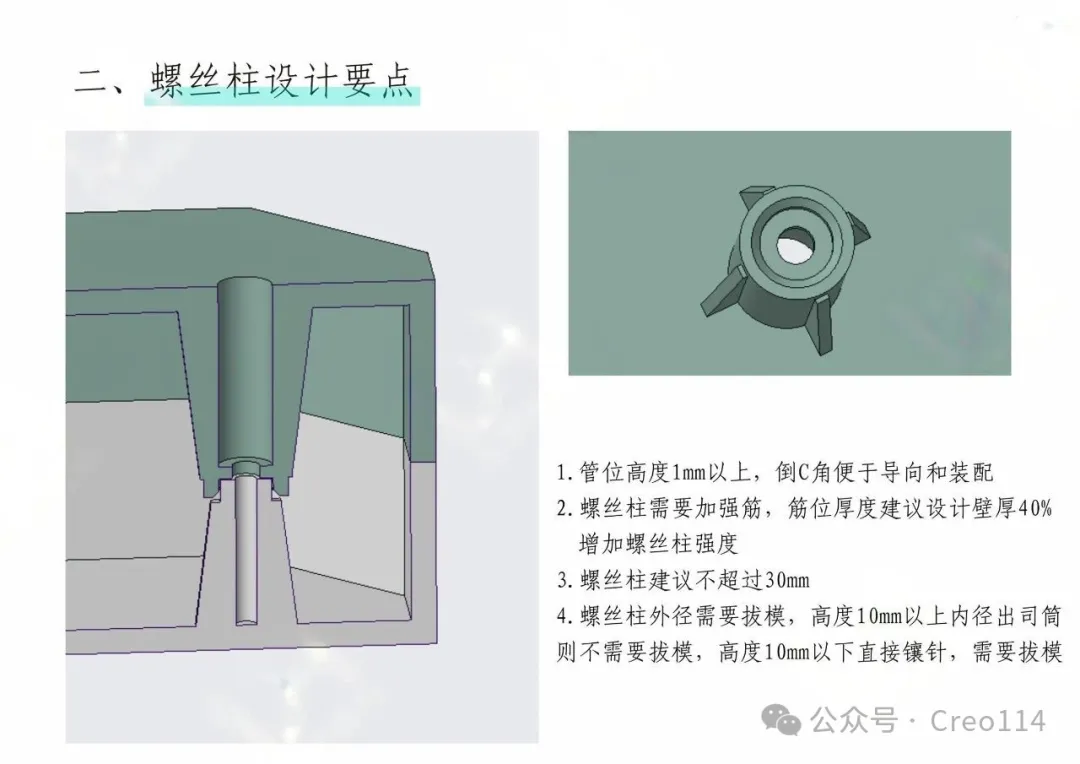 二、螺丝柱设计要点

1. 管位高度1mm以上，倒C角便于导向和装配
2. 螺丝柱需要加强筋，筋位厚度建议设计壁厚40%增加螺丝柱强度
3. 螺丝柱建议不超过30mm
4. 螺丝柱外径需要拔模，高度10mm以上内径出司筒则不需要拔模，高度10mm以下直接镶针，需要拔模

公众号 · Creo114