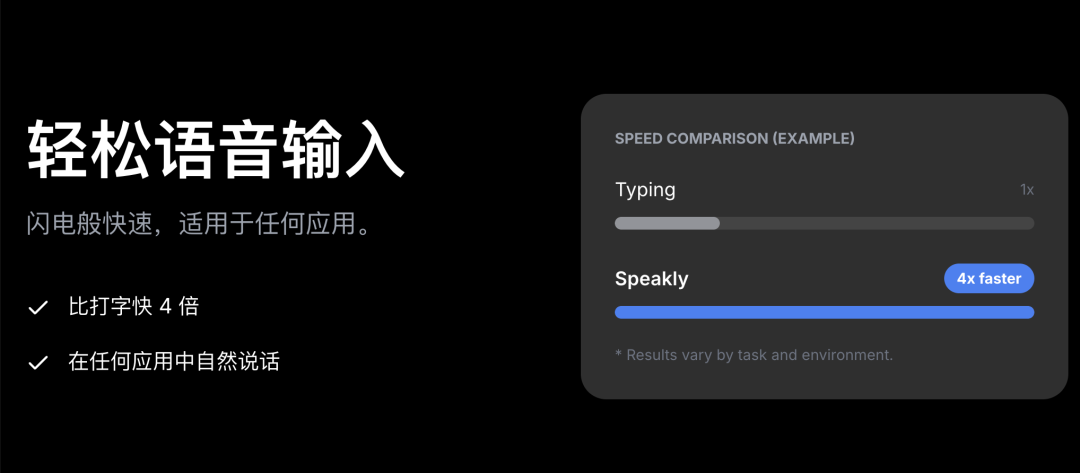 轻松语音输入

闪电般快速，适用于任何应用。

比打字快 4 倍

在任何应用中自然说话

SPEED COMPARISON (EXAMPLE)

Typing 1x

Speakly 4x faster

* Results vary by task and environment.