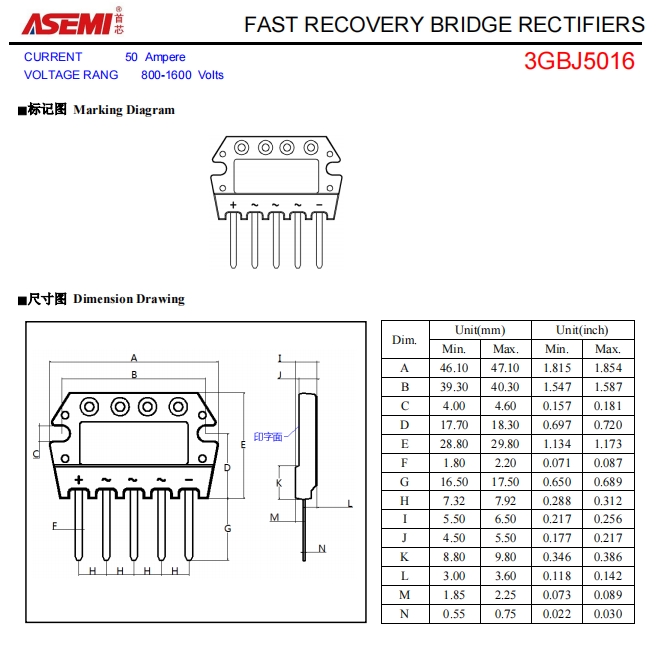 ASEMI 首芯

FAST RECOVERY BRIDGE RECTIFIERS

CURRENT 50 Ampere
VOLTAGE RANG 800-1600 Volts

3GBJ5016

■标记图 Marking Diagram

+ ~ ~ ~ −

■尺寸图 Dimension Drawing

A
B
C
D
E
F
G
H H H H
+ ~ ~ ~ −
I
J
印字面
K
L
M
N

| Dim. | Unit(mm) Min. | Unit(mm) Max. | Unit(inch) Min. | Unit(inch) Max. |
|---|---|---|---|---|
| A | 46.10 | 47.10 | 1.815 | 1.854 |
| B | 39.30 | 40.30 | 1.547 | 1.587 |
| C | 4.00 | 4.60 | 0.157 | 0.181 |
| D | 17.70 | 18.30 | 0.697 | 0.720 |
| E | 28.80 | 29.80 | 1.134 | 1.173 |
| F | 1.80 | 2.20 | 0.071 | 0.087 |
| G | 16.50 | 17.50 | 0.650 | 0.689 |
| H | 7.32 | 7.92 | 0.288 | 0.312 |
| I | 5.50 | 6.50 | 0.217 | 0.256 |
| J | 4.50 | 5.50 | 0.177 | 0.217 |
| K | 8.80 | 9.80 | 0.346 | 0.386 |
| L | 3.00 | 3.60 | 0.118 | 0.142 |
| M | 1.85 | 2.25 | 0.073 | 0.089 |
| N | 0.55 | 0.75 | 0.022 | 0.030 |