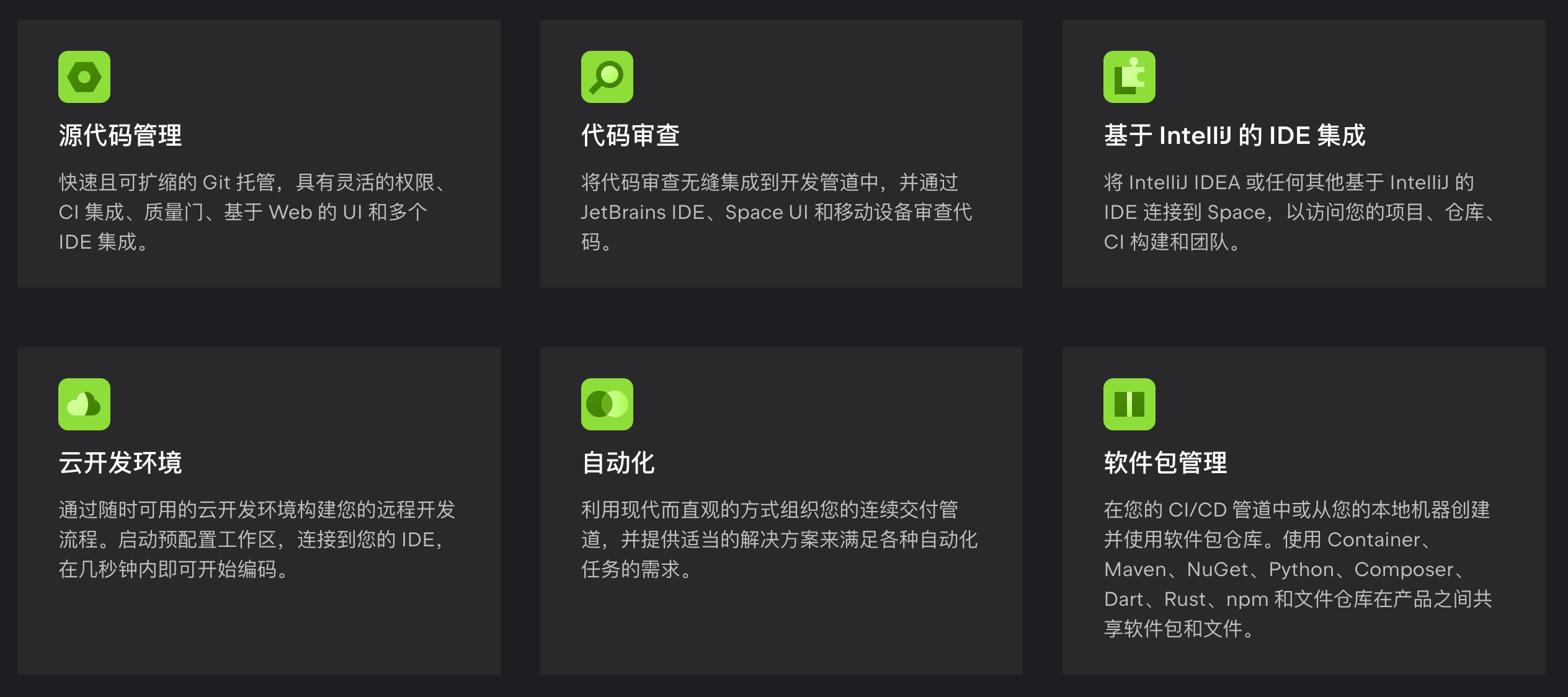 源代码管理

快速且可扩缩的Git托管，具有灵活的权限、CI集成、质量门、基于Web的UI和多个IDE集成。

代码审查

将代码审查无缝集成到开发管道中，并通过JetBrains IDE、Space UI和移动设备审查代码。

基于IntelliJ的IDE集成

将IntelliJ IDEA或任何其他基于IntelliJ的IDE连接到Space，以访问您的项目、仓库、CI构建和团队。

云开发环境

通过随时可用的云开发环境构建您的远程开发流程。启动预配置工作区，连接到您的IDE，在几秒钟内即可开始编码。

自动化

利用现代而直观的方式组织您的连续交付管道，并提供适当的解决方案来满足各种自动化任务的需求。

软件包管理

在您的CI/CD管道中或从您的本地机器创建并使用软件包仓库。使用Container、Maven、NuGet、Python、Composer、Dart、Rust、npm和文件仓库在产品之间共享软件包和文件。