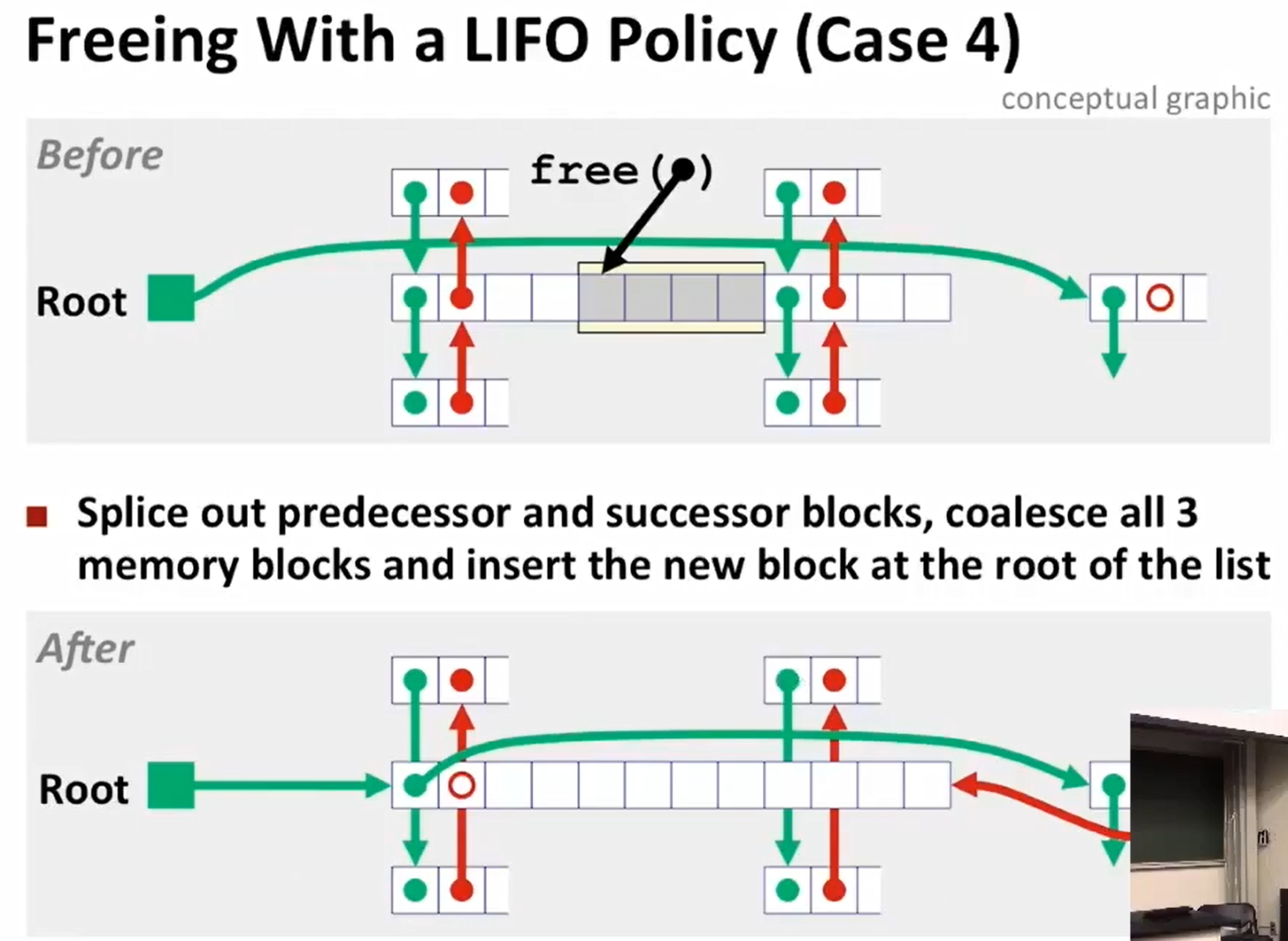 Freeing With a LIFO Policy (Case 4)

conceptual graphic

Before

free( )

Root

Splice out predecessor and successor blocks, coalesce all 3 memory blocks and insert the new block at the root of the list

After

Root