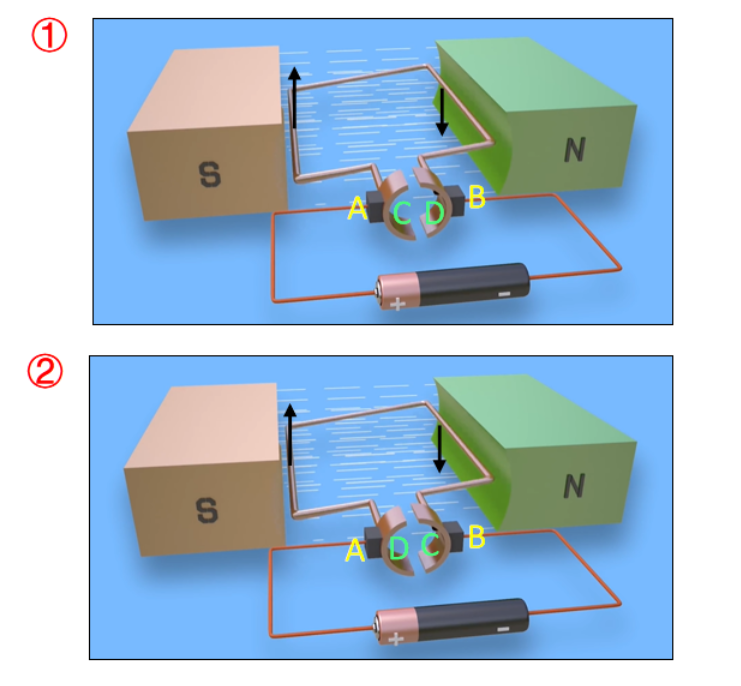 ①

S

N

A C D B

+ −

②

S

N

A D C B

+ −