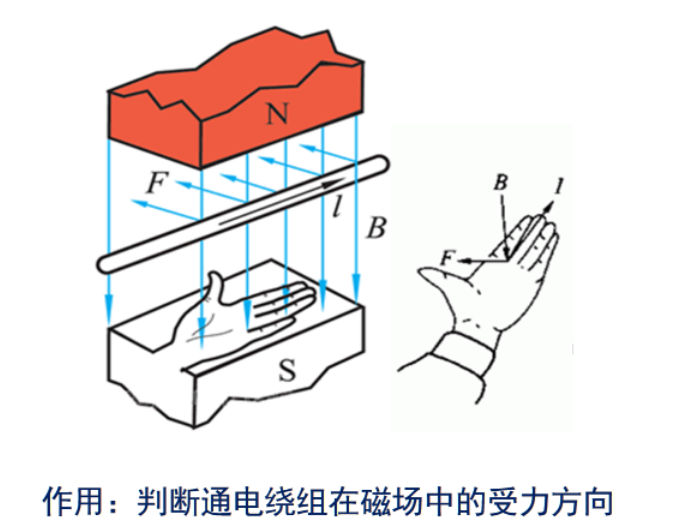 N
F
l
B
S
B
I
F

作用：判断通电绕组在磁场中的受力方向