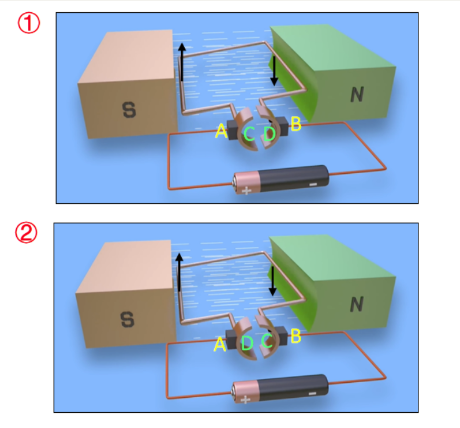 ①

S

N

A C D B

+ −

②

S

N

A D C B

+ −