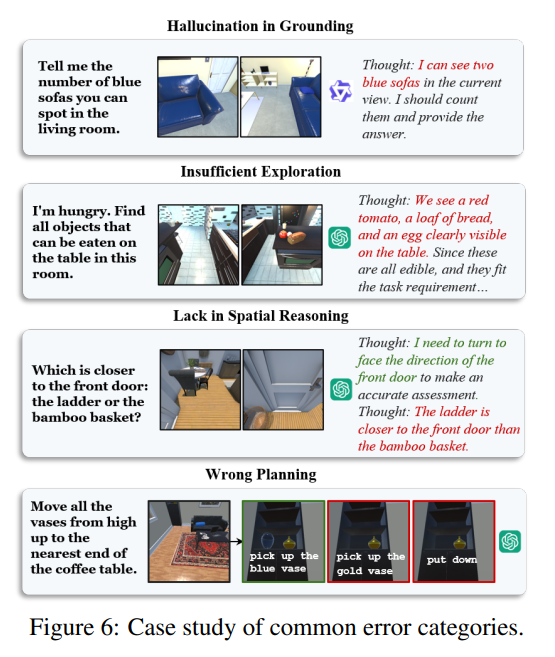 Hallucination in Grounding

Tell me the number of blue sofas you can spot in the living room.

Thought: I can see two blue sofas in the current view. I should count them and provide the answer.

Insufficient Exploration

I'm hungry. Find all objects that can be eaten on the table in this room.

Thought: We see a red tomato, a loaf of bread, and an egg clearly visible on the table. Since these are all edible, and they fit the task requirement...

Lack in Spatial Reasoning

Which is closer to the front door: the ladder or the bamboo basket?

Thought: I need to turn to face the direction of the front door to make an accurate assessment.
Thought: The ladder is closer to the front door than the bamboo basket.

Wrong Planning

Move all the vases from high up to the nearest end of the coffee table.

pick up the blue vase

pick up the gold vase

put down

Figure 6: Case study of common error categories.