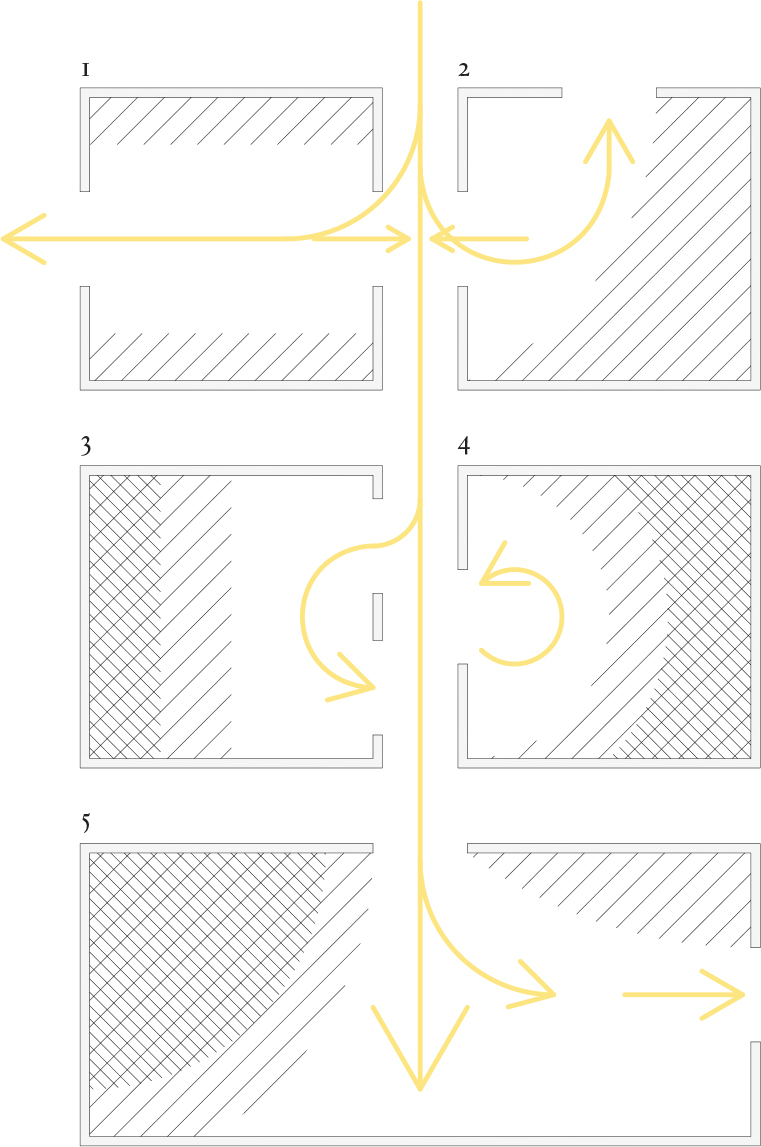 1

2

3

4

5