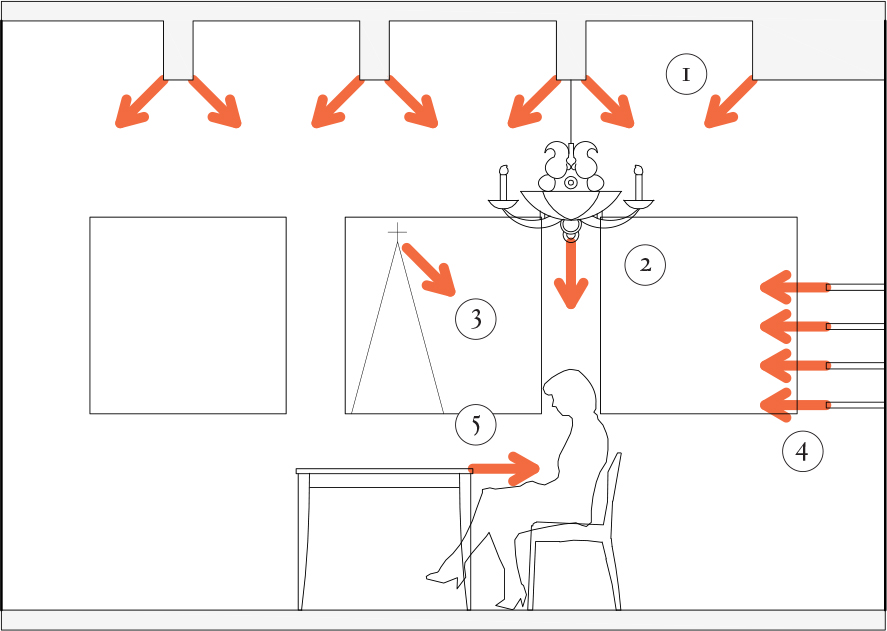 1
2
3
4
5