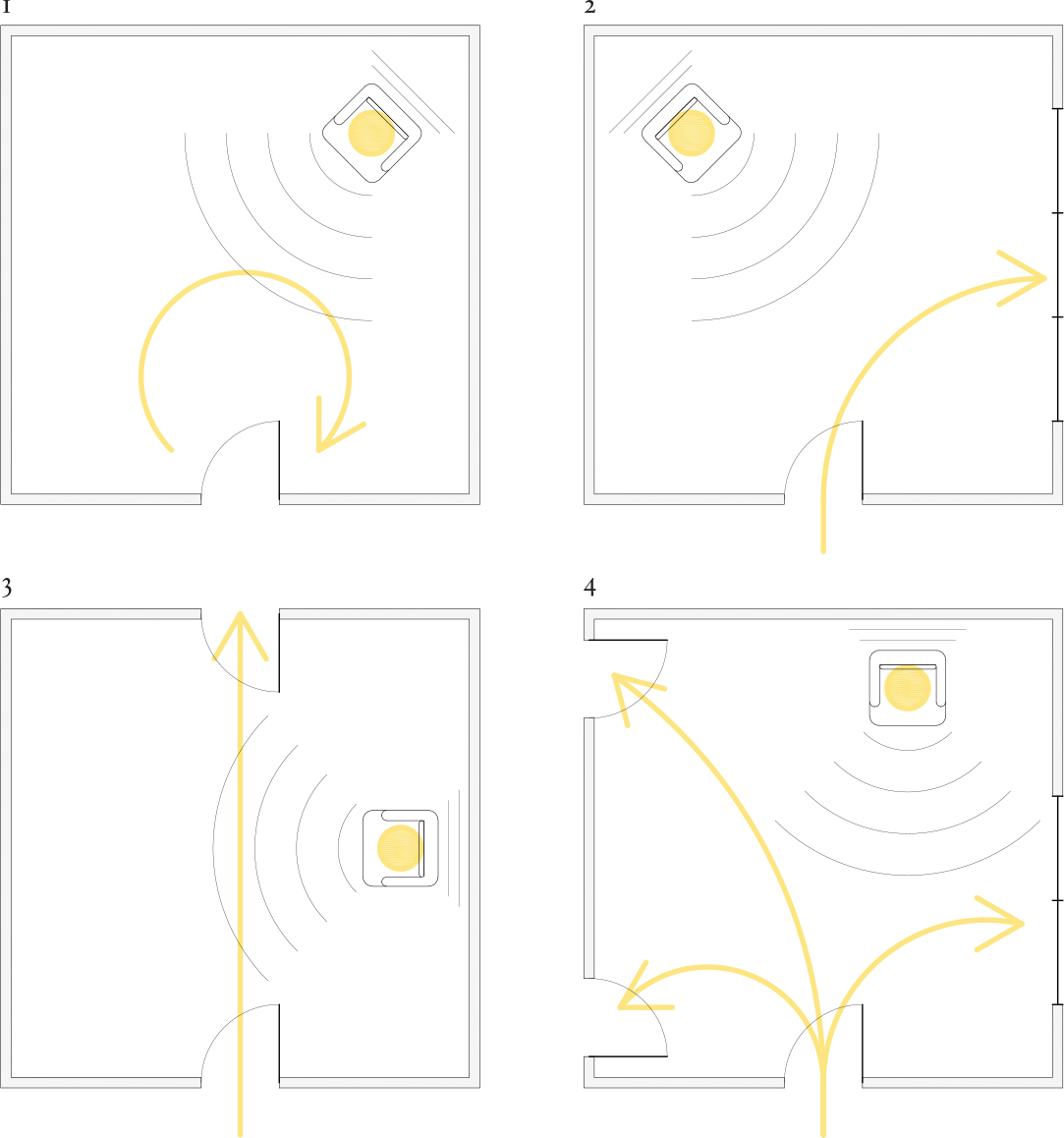 1

2

3

4