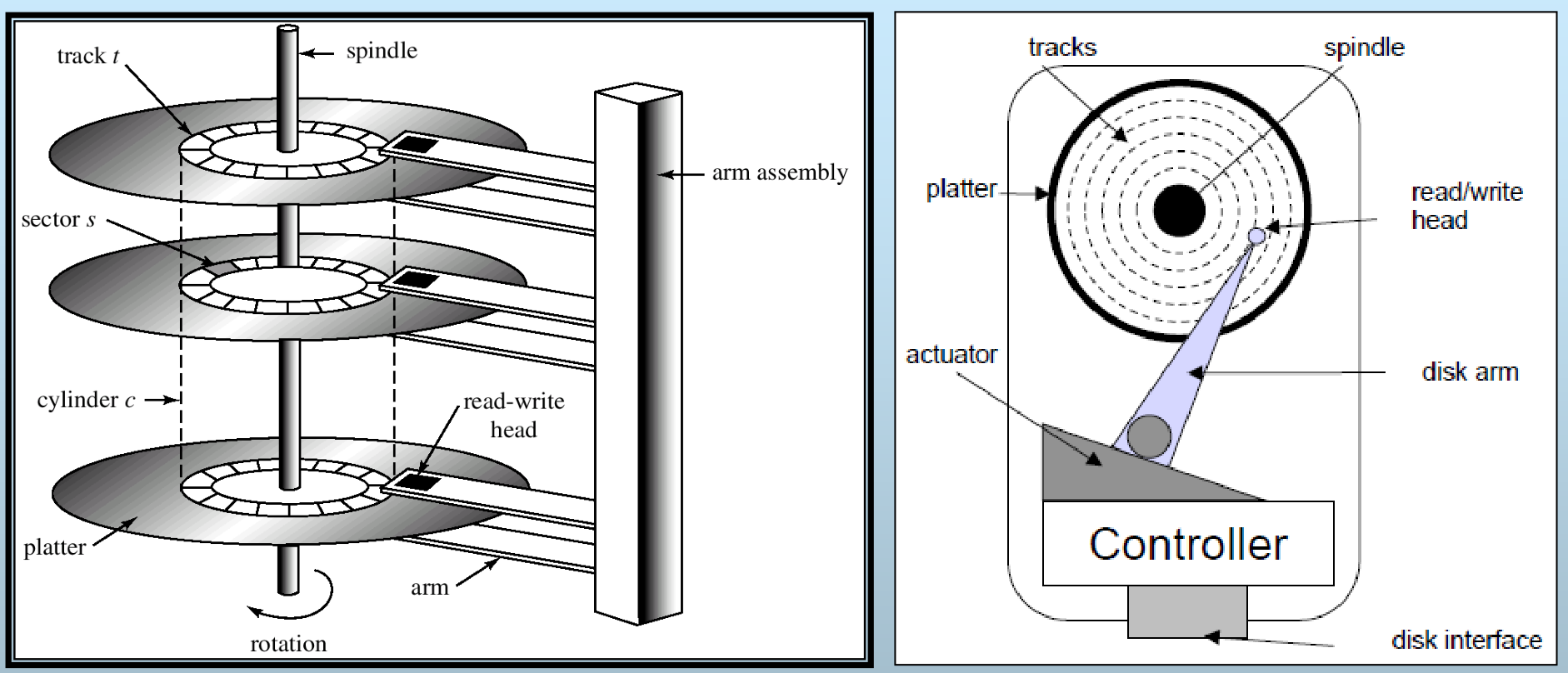 track $t$

spindle

arm assembly

sector $s$

cylinder $c$

read-write head

platter

arm

rotation

tracks

spindle

platter

read/write head

actuator

disk arm

Controller

disk interface