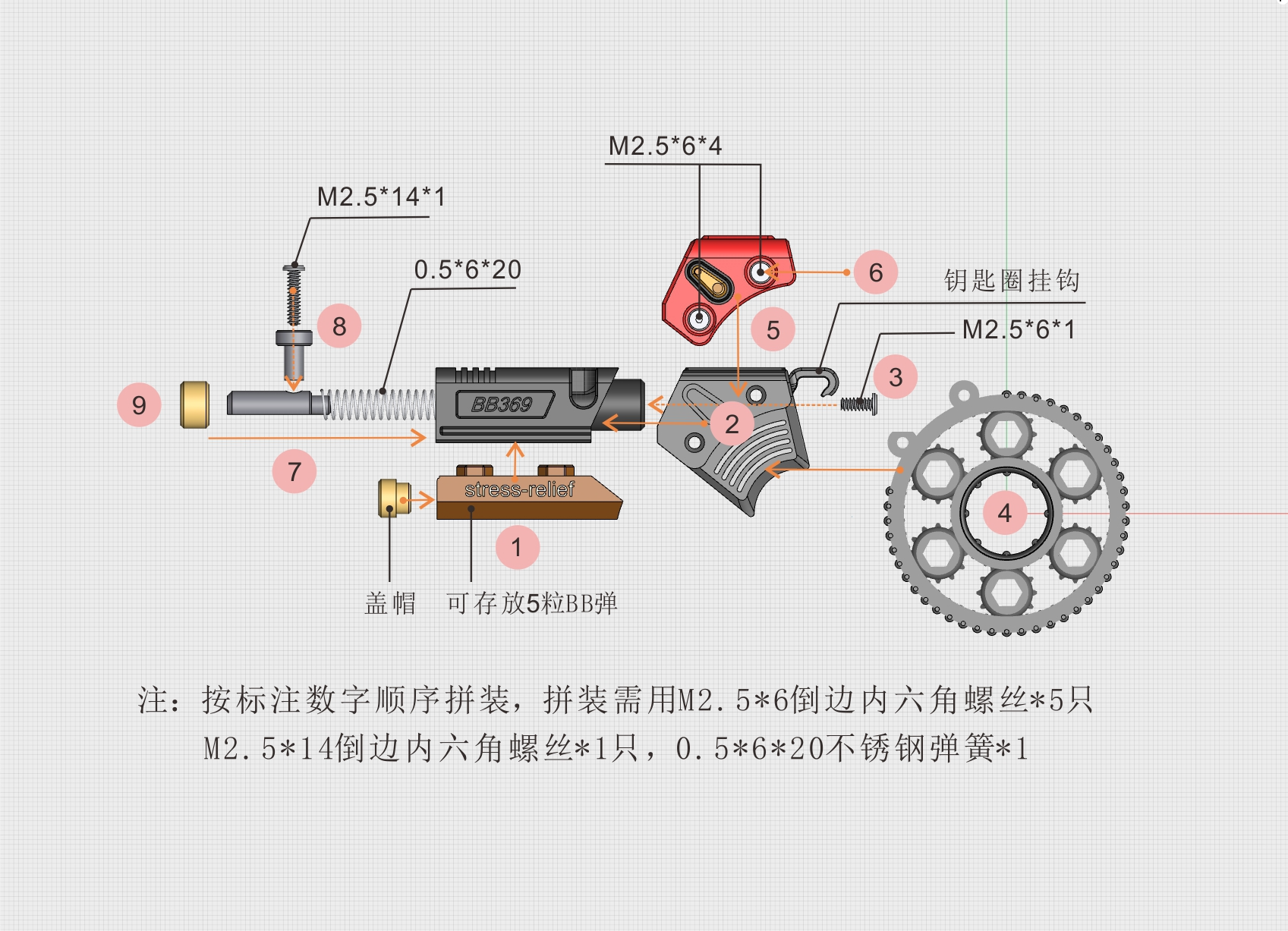 M2.5*6*4

M2.5*14*1

0.5*6*20

6

钥匙圈挂钩

8

5

M2.5*6*1

3

9

BB369

2

7

stress-relief

4

1

盖帽

可存放5粒BB弹

注：按标注数字顺序拼装，拼装需用M2.5*6倒边内六角螺丝*5只
M2.5*14倒边内六角螺丝*1只，0.5*6*20不锈钢弹簧*1