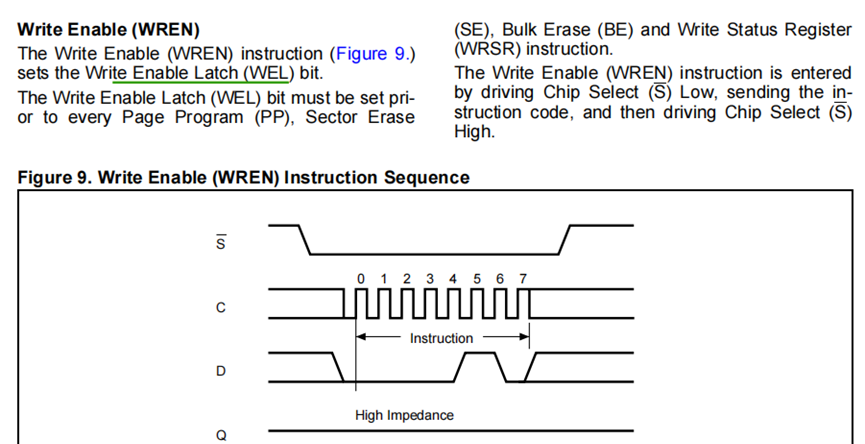 **Write Enable (WREN)**

The Write Enable (WREN) instruction (Figure 9.) sets the Write Enable Latch (WEL) bit.

The Write Enable Latch (WEL) bit must be set prior to every Page Program (PP), Sector Erase (SE), Bulk Erase (BE) and Write Status Register (WRSR) instruction.

The Write Enable (WREN) instruction is entered by driving Chip Select ($\overline{S}$) Low, sending the instruction code, and then driving Chip Select ($\overline{S}$) High.

**Figure 9. Write Enable (WREN) Instruction Sequence**

$\overline{S}$

0 1 2 3 4 5 6 7

C

Instruction

D

High Impedance

Q