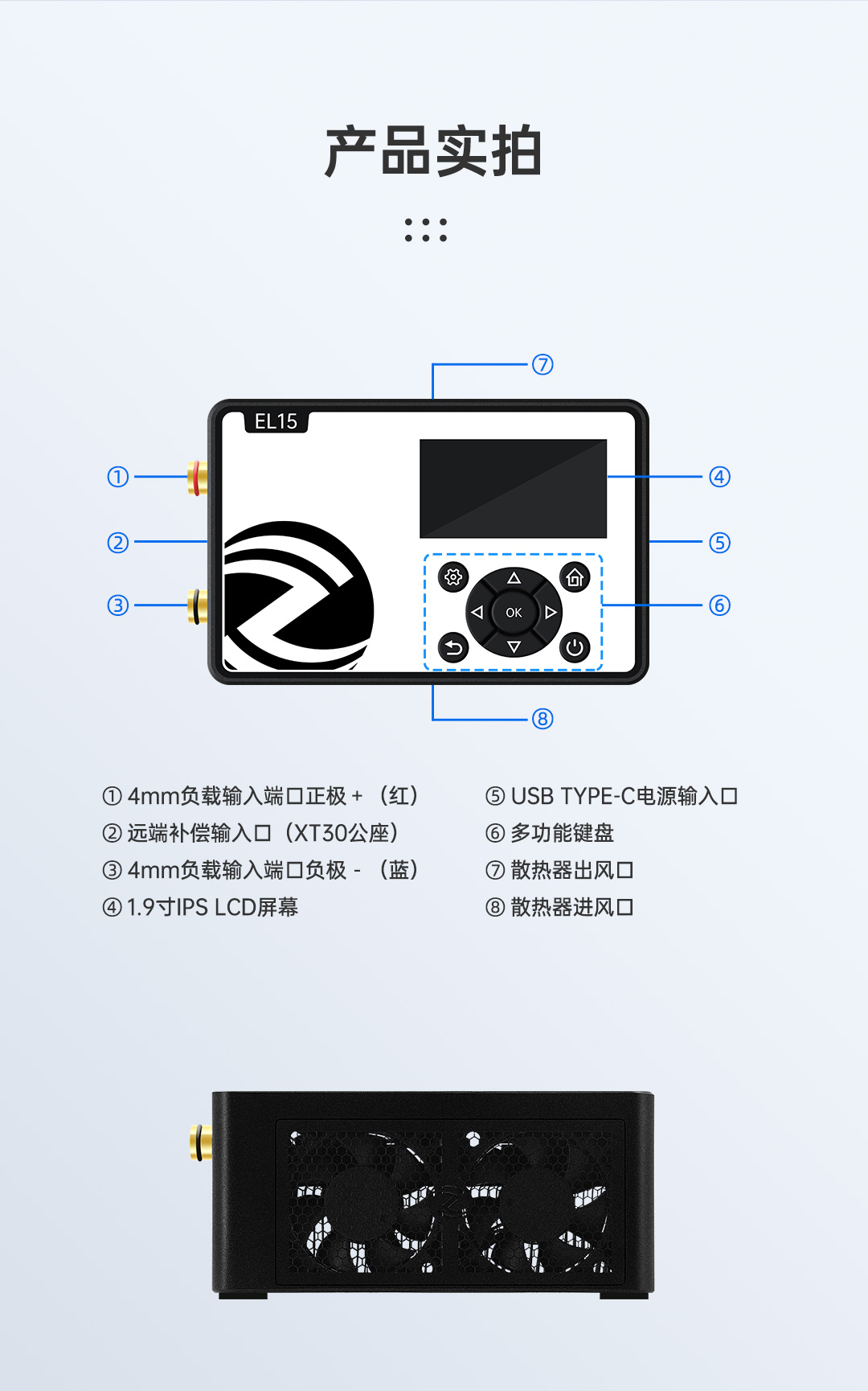 产品实拍

⑦

EL15

①

②

③

④

⑤

⑥

OK

⑧

① 4mm负载输入端口正极 + （红）
② 远端补偿输入口（XT30公座）
③ 4mm负载输入端口负极 - （蓝）
④ 1.9寸IPS LCD屏幕

⑤ USB TYPE-C电源输入口
⑥ 多功能键盘
⑦ 散热器出风口
⑧ 散热器进风口