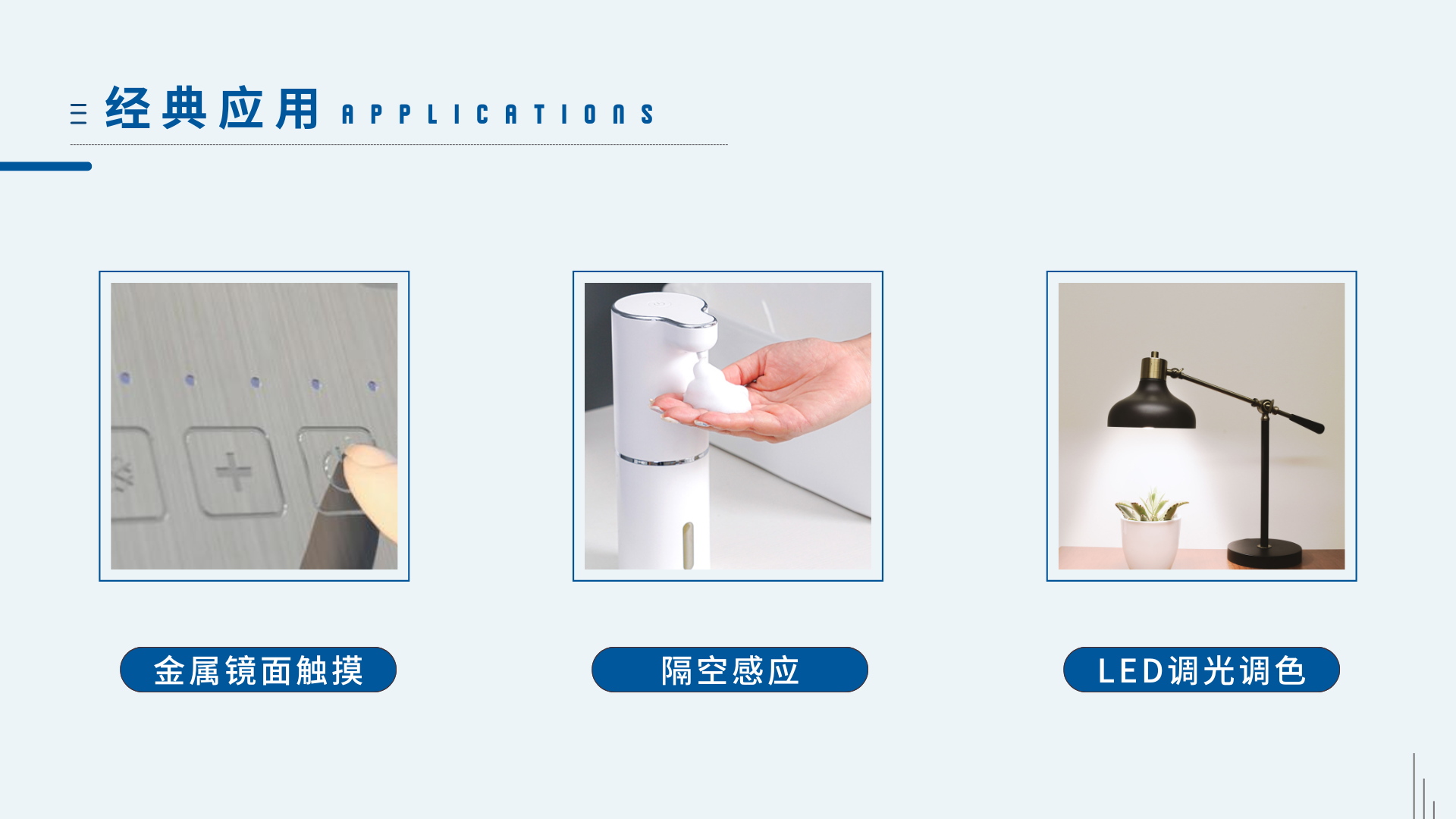 经典应用 APPLICATIONS

金属镜面触摸

隔空感应

LED调光调色