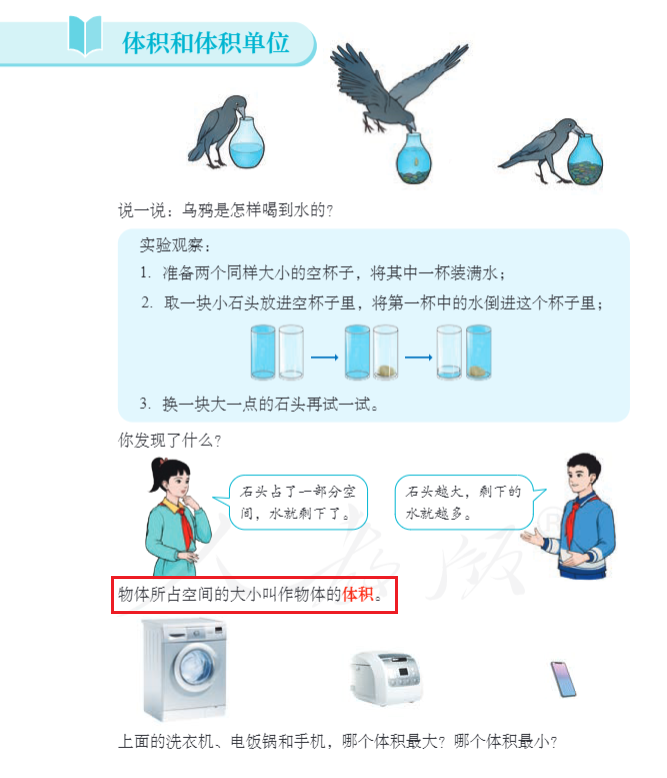 体积和体积单位

说一说：乌鸦是怎样喝到水的？

实验观察：
1. 准备两个同样大小的空杯子，将其中一杯装满水；
2. 取一块小石头放进空杯子里，将第一杯中的水倒进这个杯子里；
3. 换一块大一点的石头再试一试。

你发现了什么？

石头占了一部分空间，水就剩下了。

石头越大，剩下的水就越多。

物体所占空间的大小叫作物体的体积。

上面的洗衣机、电饭锅和手机，哪个体积最大？哪个体积最小？