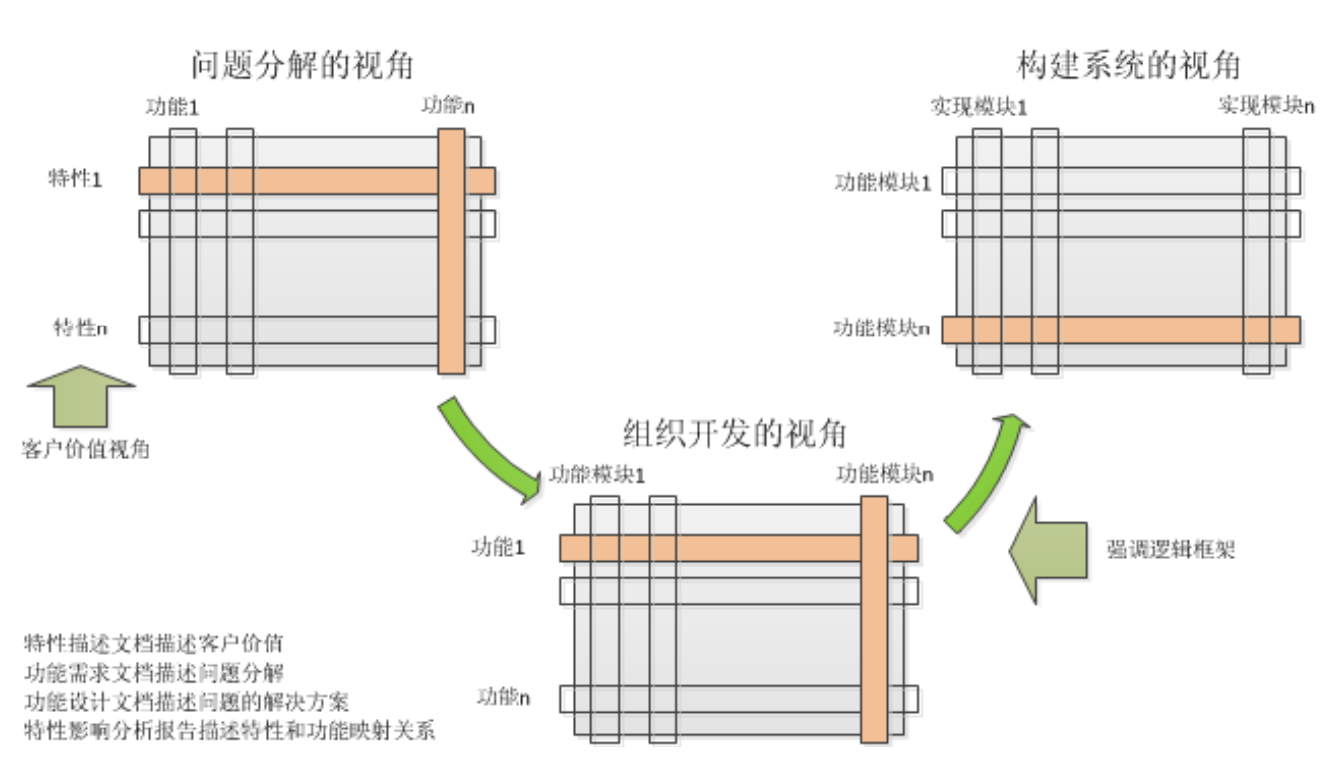 问题分解的视角

功能1

功能n

特性1

特性n

客户价值视角

构建系统的视角

实现模块1

实现模块n

功能模块1

功能模块n

组织开发的视角

功能模块1

功能模块n

功能1

功能n

强调逻辑框架

特性描述文档描述客户价值
功能需求文档描述问题分解
功能设计文档描述问题的解决方案
特性影响分析报告描述特性和功能映射关系