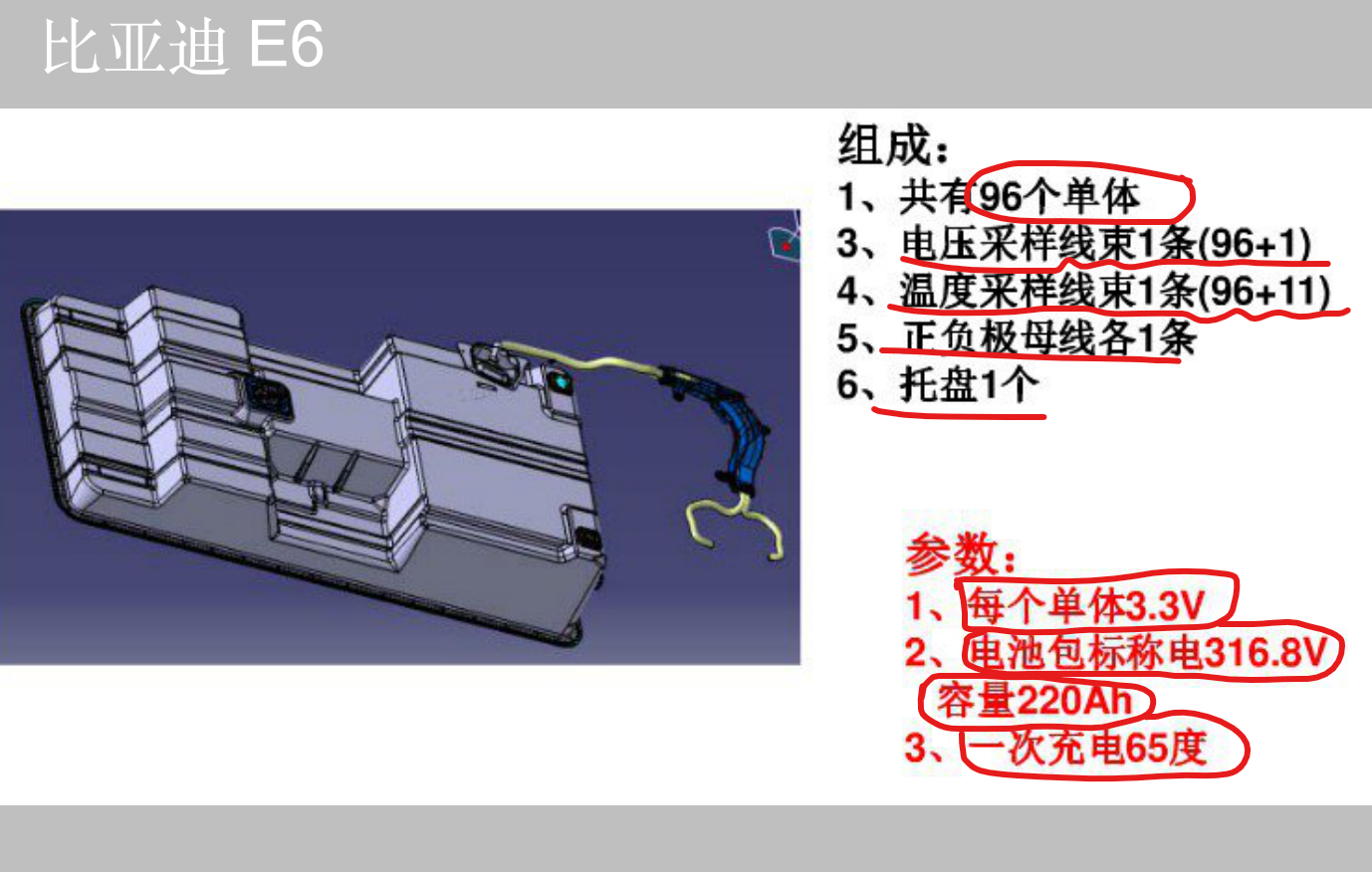 比亚迪 E6

组成：
1、共有96个单体
3、电压采样线束1条(96+1)
4、温度采样线束1条(96+11)
5、正负极母线各1条
6、托盘1个

参数：
1、每个单体3.3V
2、电池包标称电316.8V
容量220Ah
3、一次充电65度