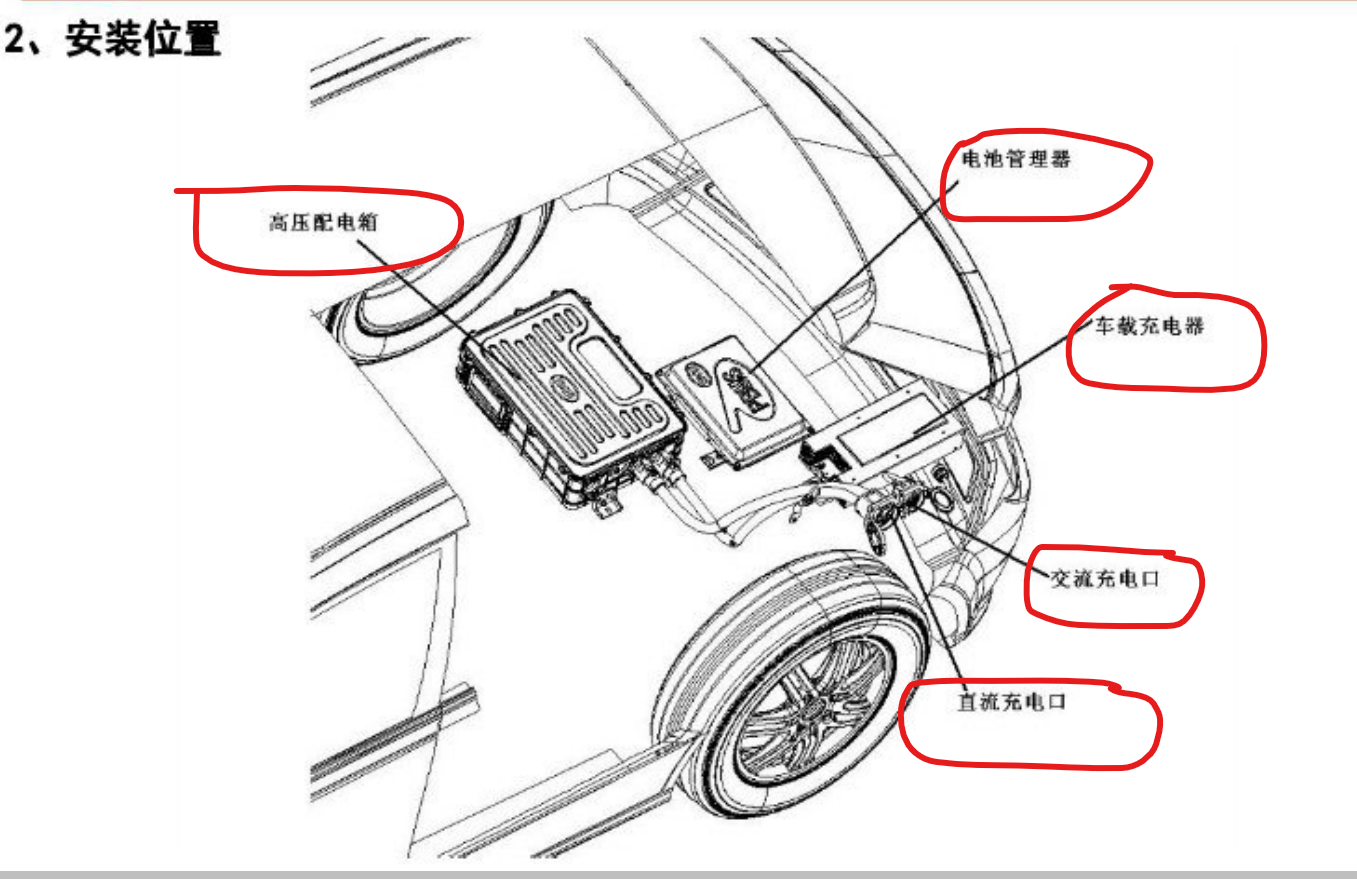 2、安装位置

高压配电箱

电池管理器

车载充电器

交流充电口

直流充电口