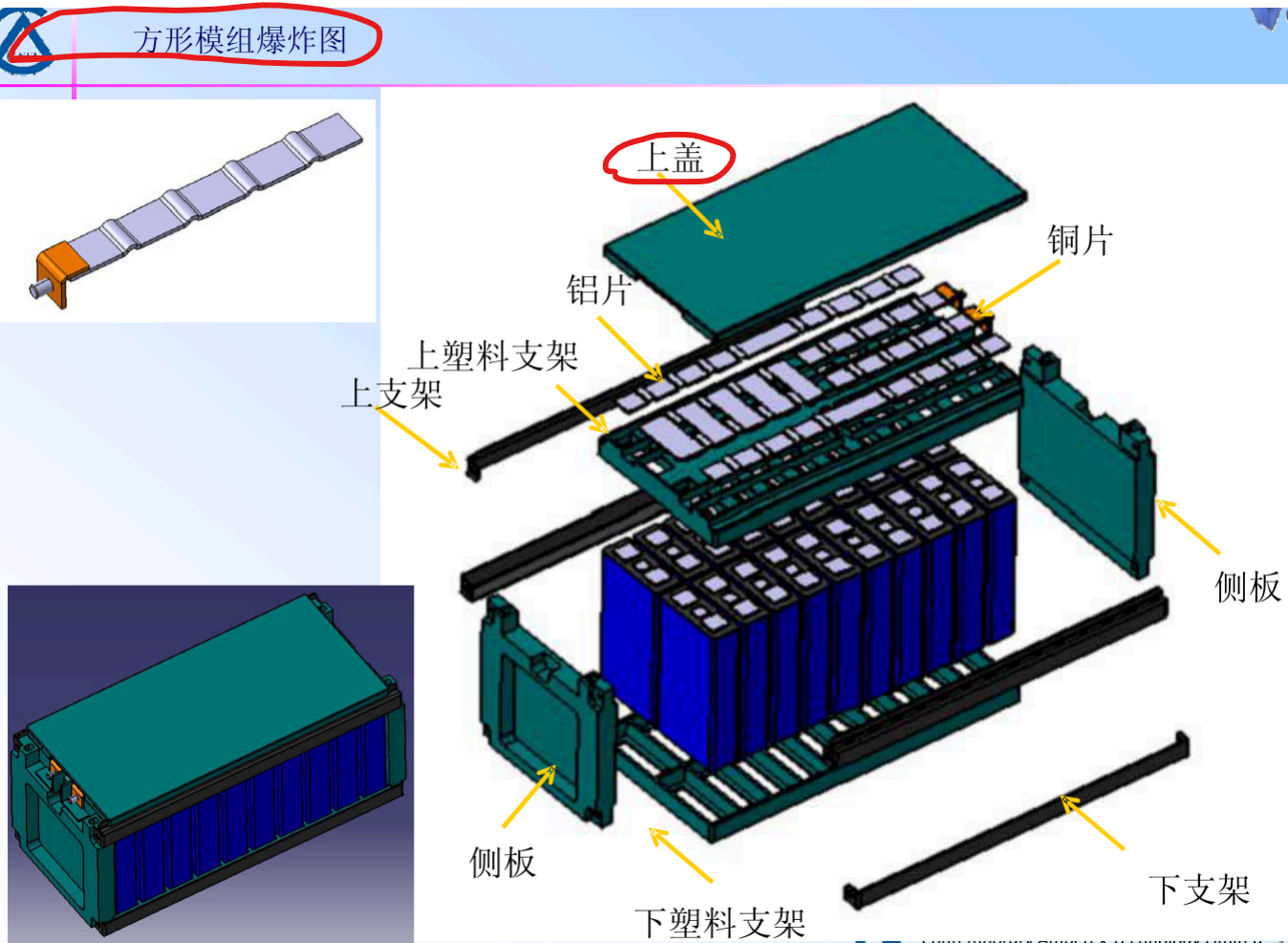 方形模组爆炸图

上盖

铜片

铝片

上塑料支架

上支架

侧板

侧板

下塑料支架

下支架