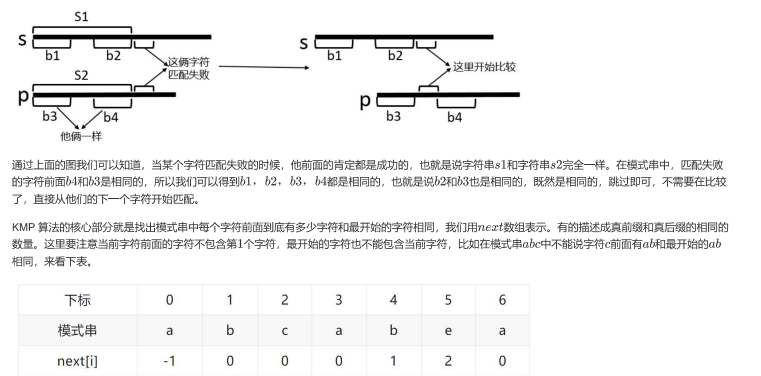 S1
s
b1 b2
这俩字符匹配失败
S2
p
b3 b4
他俩一样
s
b1 b2
这里开始比较
p
b3 b4

通过上面的图我们可以知道，当某个字符匹配失败的时候，他前面的肯定都是成功的，也就是说字符串$s1$和字符串$s2$完全一样。在模式串中，匹配失败的字符前面$b4$和$b3$是相同的，所以我们可以得到$b1$，$b2$，$b3$，$b4$都是相同的，也就是说$b2$和$b3$也是相同的，既然是相同的，跳过即可，不需要在比较了，直接从他们的下一个字符开始匹配。

KMP 算法的核心部分就是找出模式串中每个字符前面到底有多少字符和最开始的字符相同，我们用$next$数组表示。有的描述成真前缀和真后缀的相同的数量。这里要注意当前字符前面的字符不包含第1个字符，最开始的字符也不能包含当前字符，比如在模式串$abc$中不能说字符$c$前面有$ab$和最开始的$ab$相同，来看下表。

| 下标 | 0 | 1 | 2 | 3 | 4 | 5 | 6 |
|---|---|---|---|---|---|---|---|
| 模式串 | a | b | c | a | b | e | a |
| next[i] | -1 | 0 | 0 | 0 | 1 | 2 | 0 |